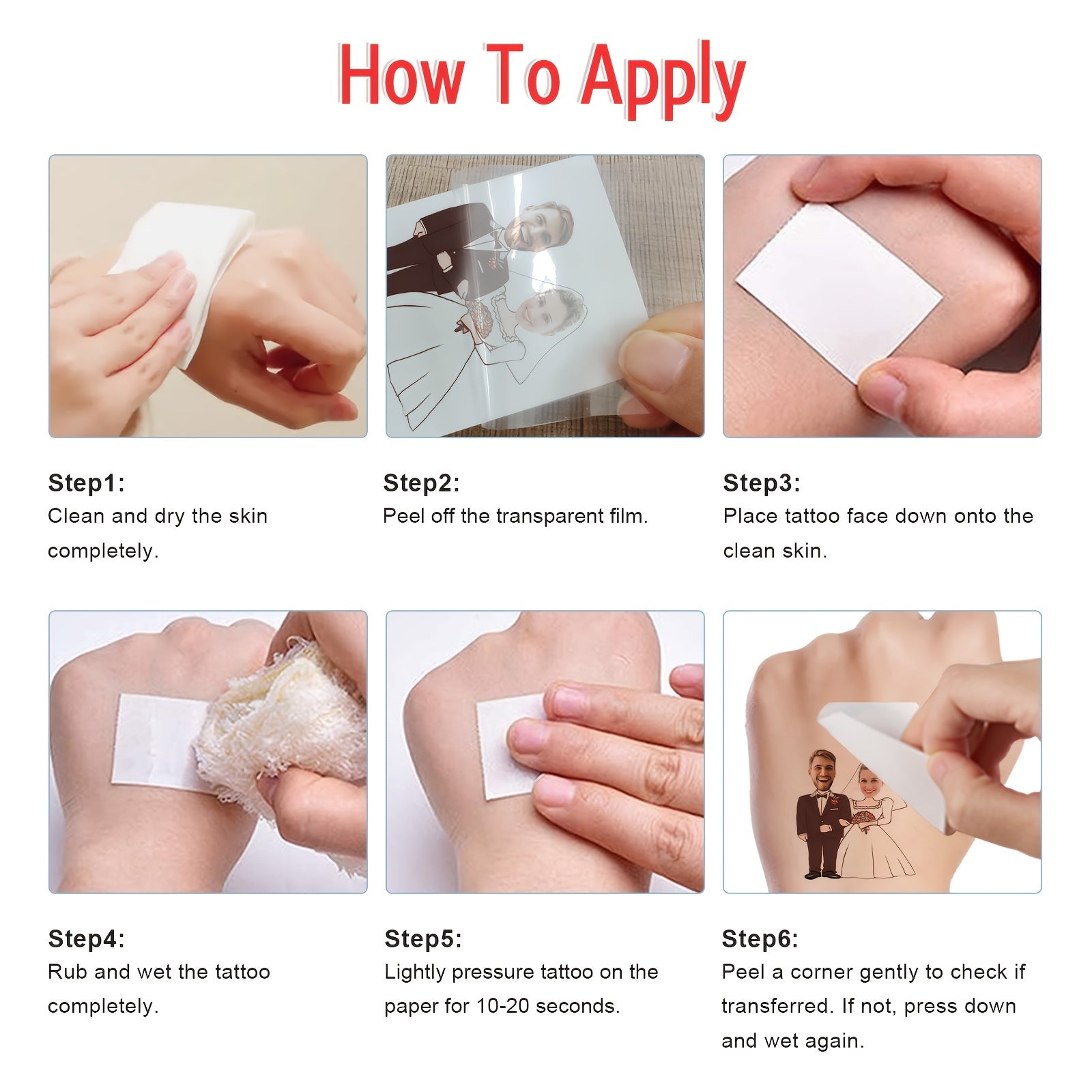 How To Apply

Step1:
Clean and dry the skin completely.

Step2:
Peel off the transparent film.

Step3:
Place tattoo face down onto the clean skin.

Step4:
Rub and wet the tattoo completely.

Step5:
Lightly pressure tattoo on the paper for 10-20 seconds.

Step6:
Peel a corner gently to check if transferred. If not, press down and wet again.