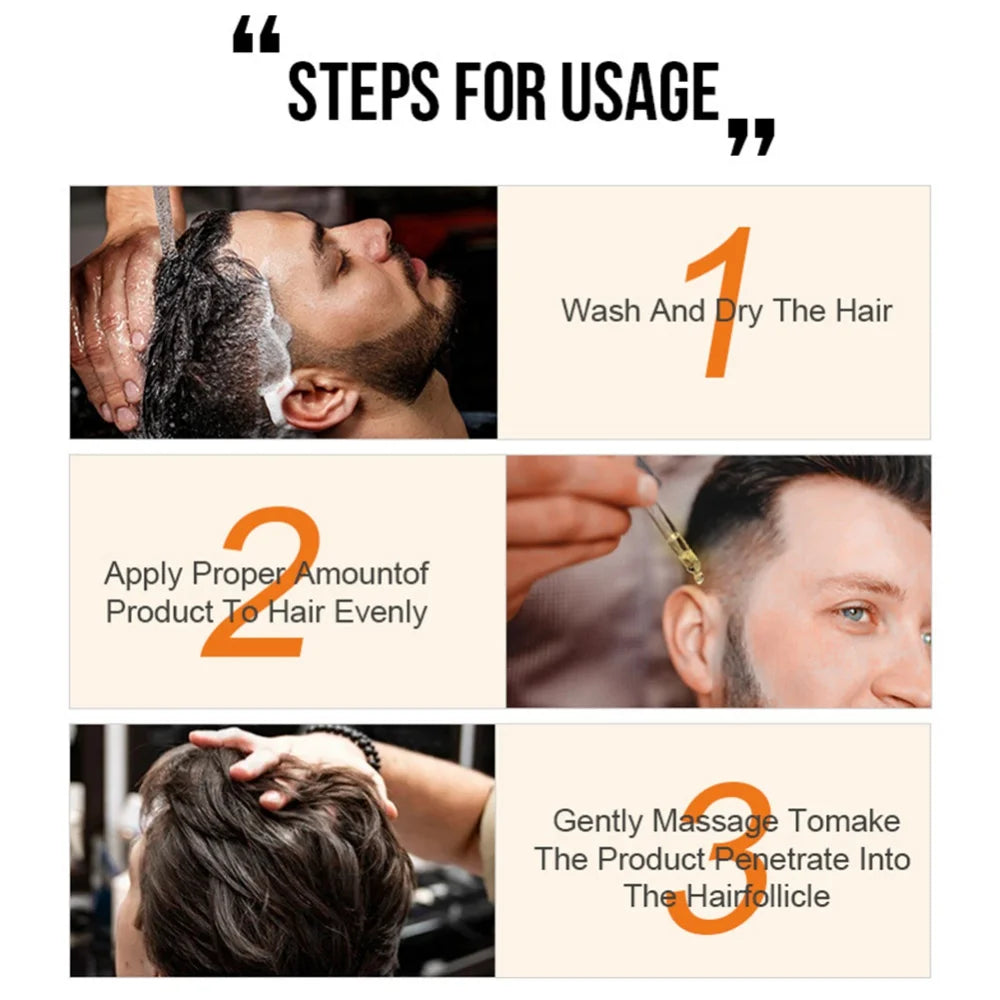 “STEPS FOR USAGE”

1
Wash And Dry The Hair

2
Apply Proper Amountof Product To Hair Evenly

3
Gently Massage Tomake The Product Penetrate Into The Hairfollicle