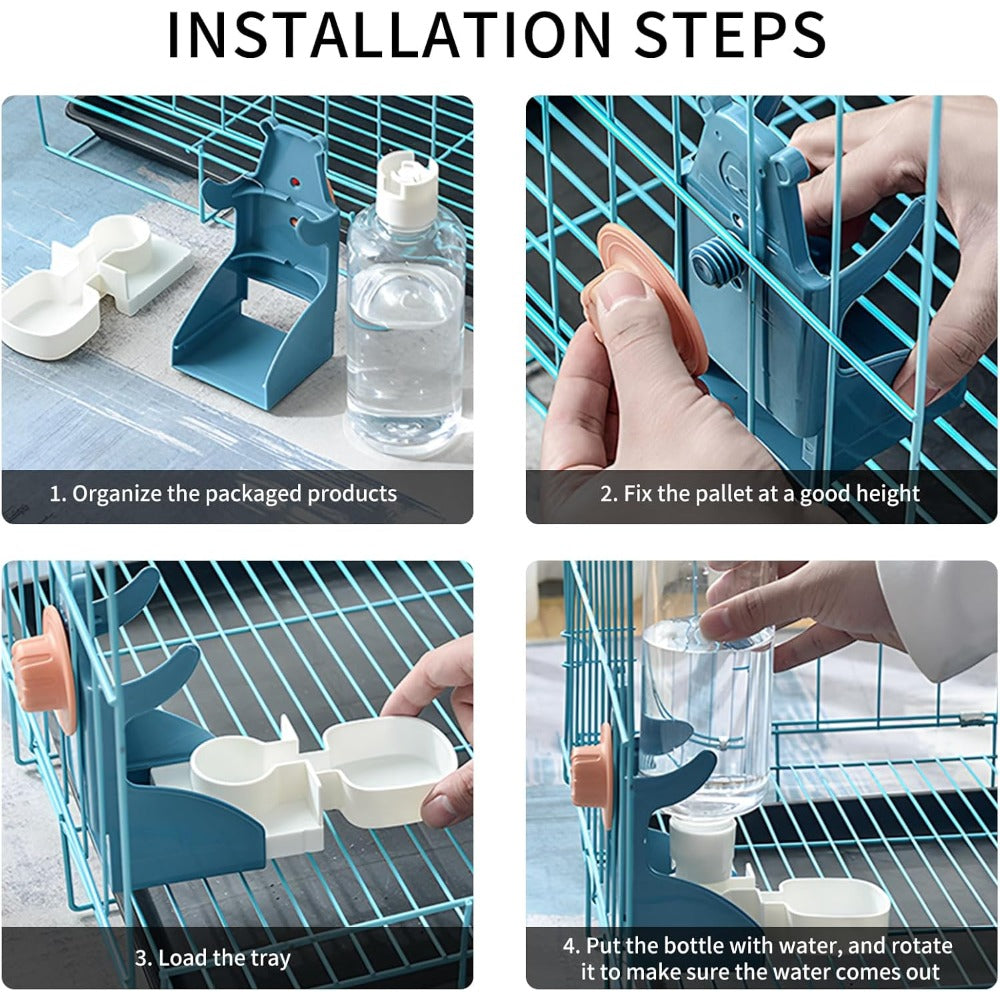 INSTALLATION STEPS

1. Organize the packaged products

2. Fix the pallet at a good height

3. Load the tray

4. Put the bottle with water, and rotate it to make sure the water comes out