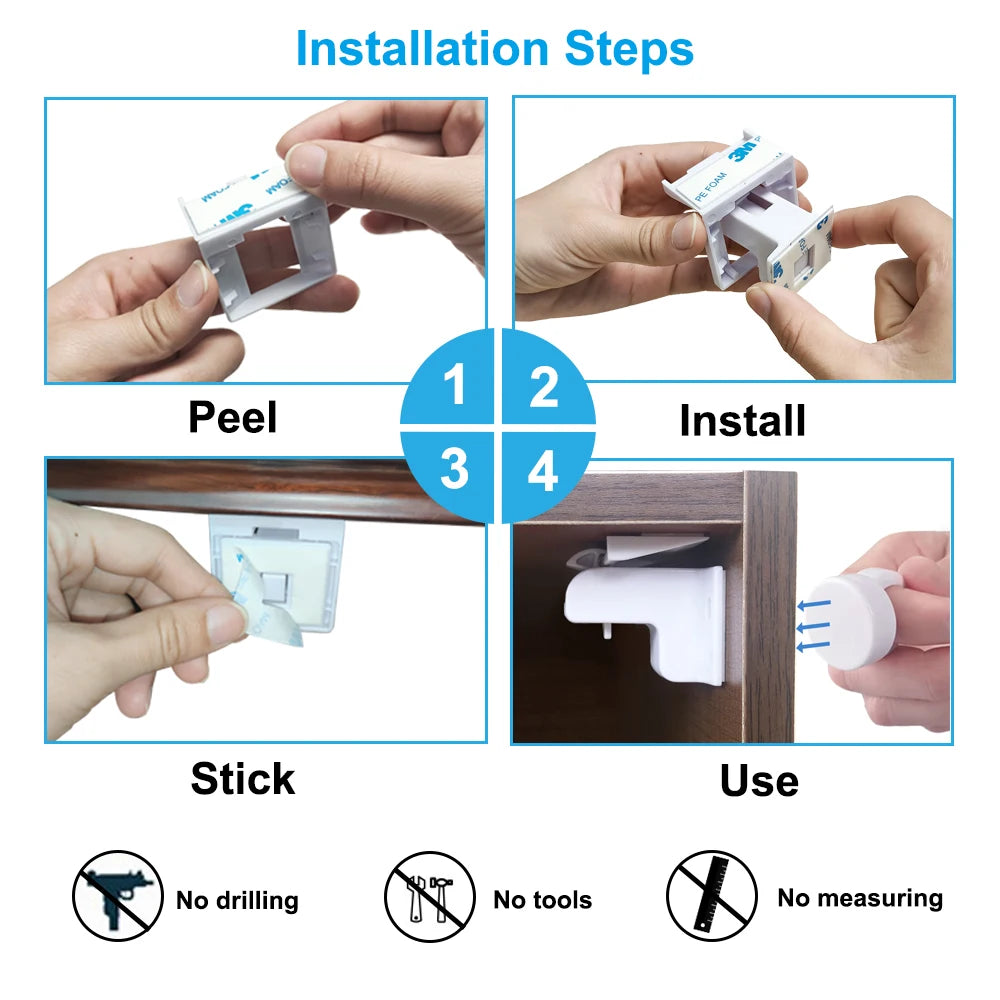 Installation Steps

3M PE FOAM

3M PE FOAM

1
2
3
4

Peel

Install

Stick

Use

No drilling

No tools

No measuring