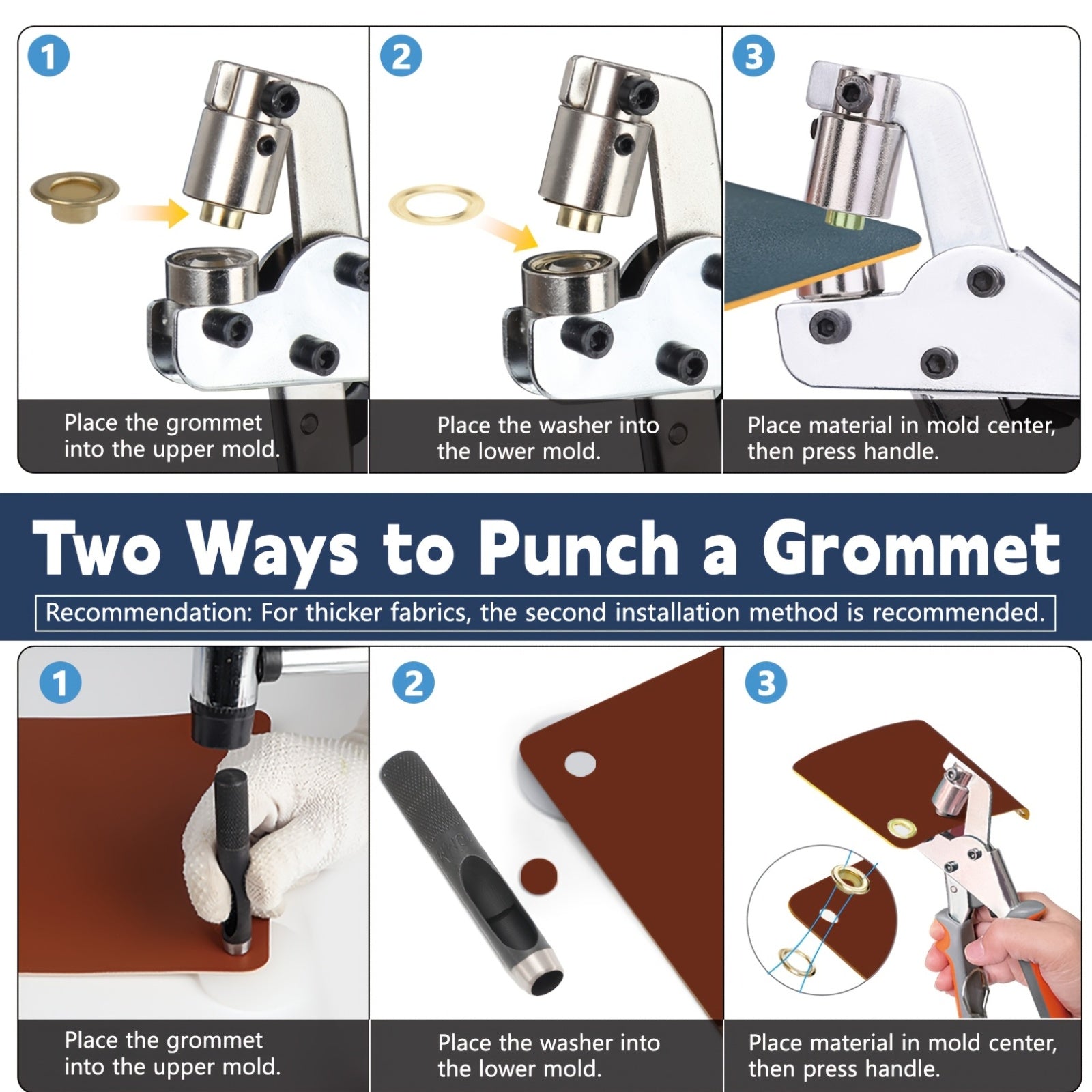 1

Place the grommet into the upper mold.

2

Place the washer into the lower mold.

3

Place material in mold center, then press handle.

Two Ways to Punch a Grommet

Recommendation: For thicker fabrics, the second installation method is recommended.

1

Place the grommet into the upper mold.

2

Place the washer into the lower mold.

3

Place material in mold center, then press handle.