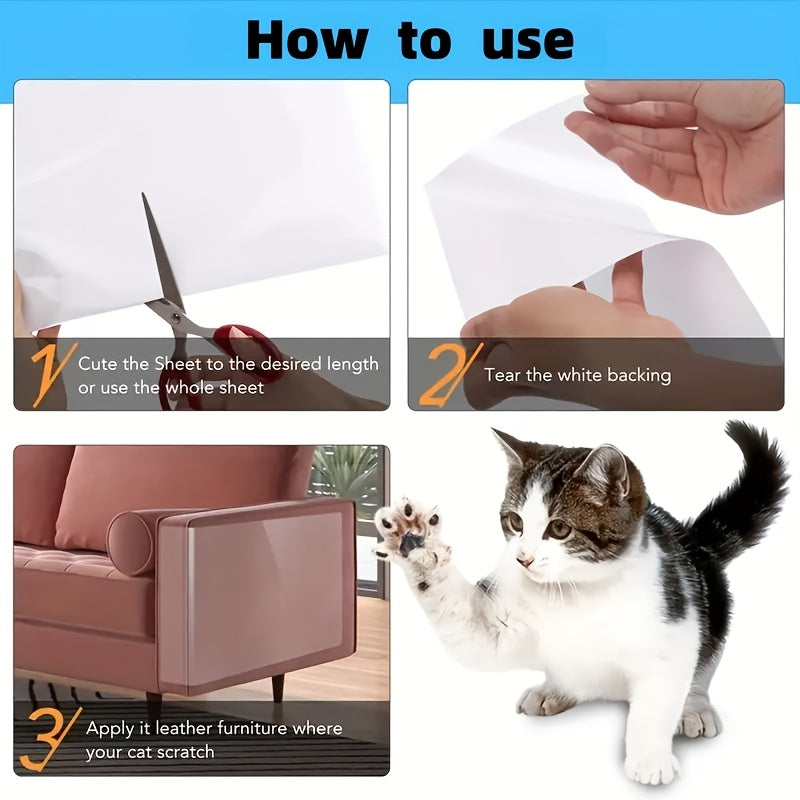 How to use

1 Cute the Sheet to the desired length or use the whole sheet

2 Tear the white backing

3 Apply it leather furniture where your cat scratch