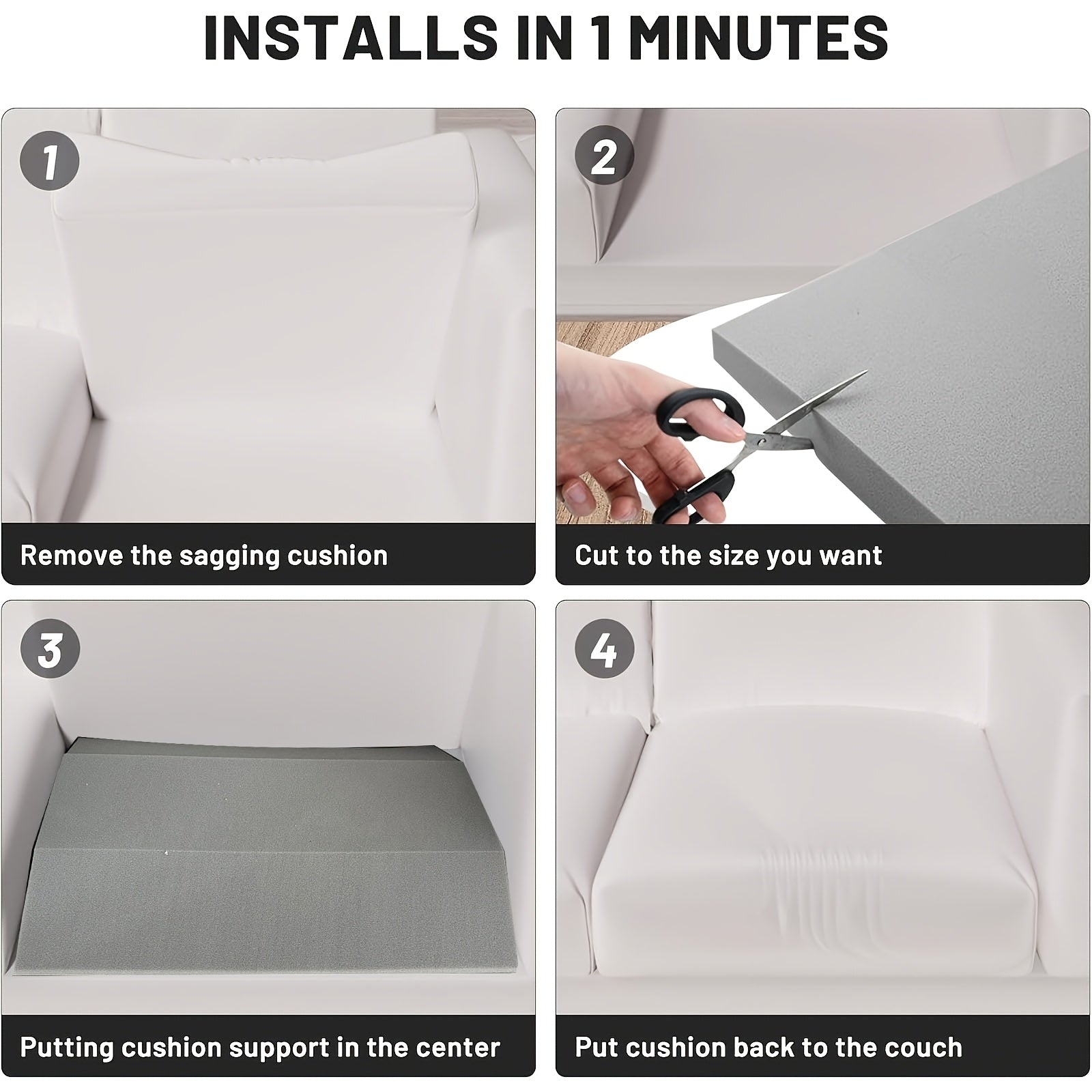 INSTALLS IN 1 MINUTES

1

Remove the sagging cushion

2

Cut to the size you want

3

Putting cushion support in the center

4

Put cushion back to the couch