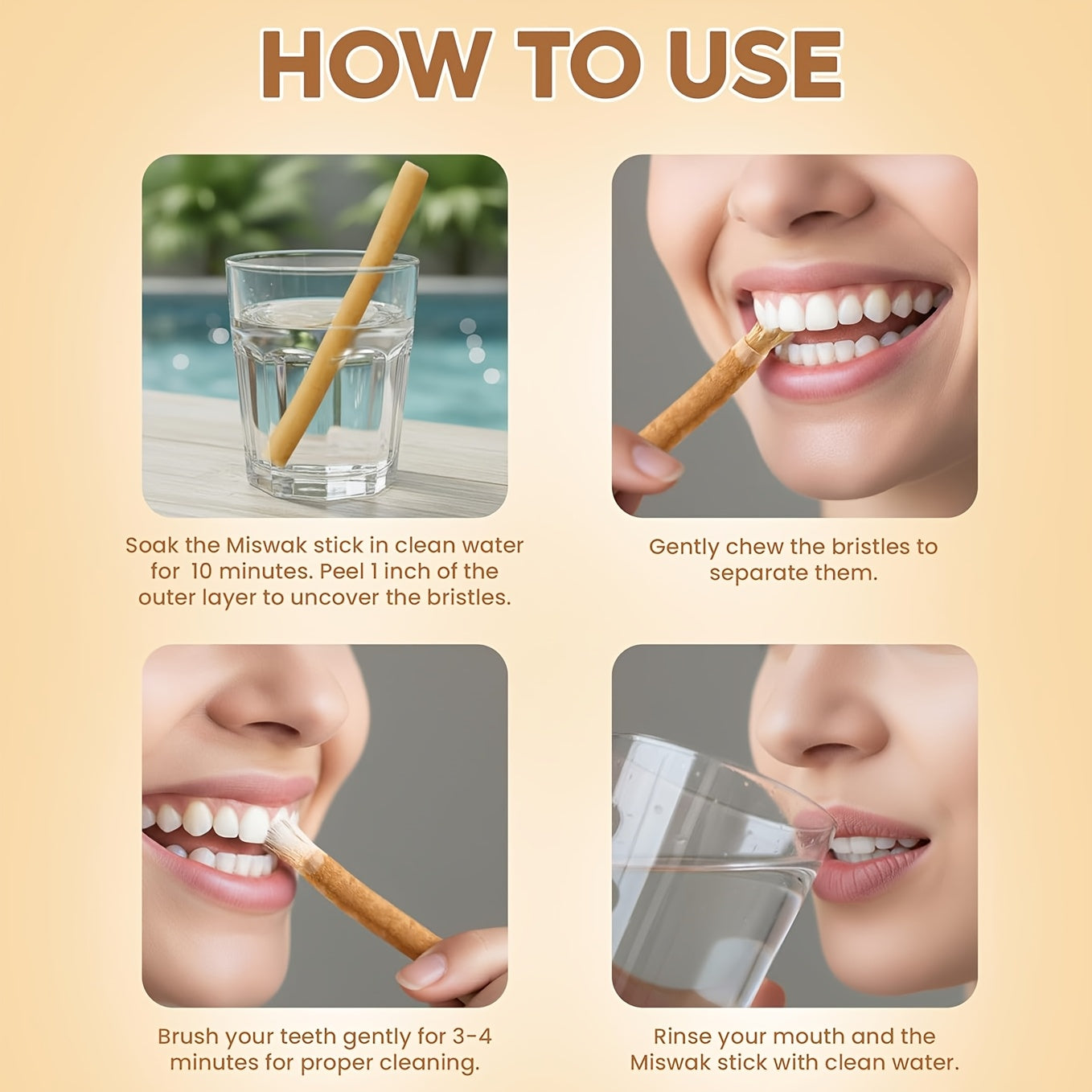 HOW TO USE

Soak the Miswak stick in clean water for 10 minutes. Peel 1 inch of the outer layer to uncover the bristles.

Gently chew the bristles to separate them.

Brush your teeth gently for 3-4 minutes for proper cleaning.

Rinse your mouth and the Miswak stick with clean water.