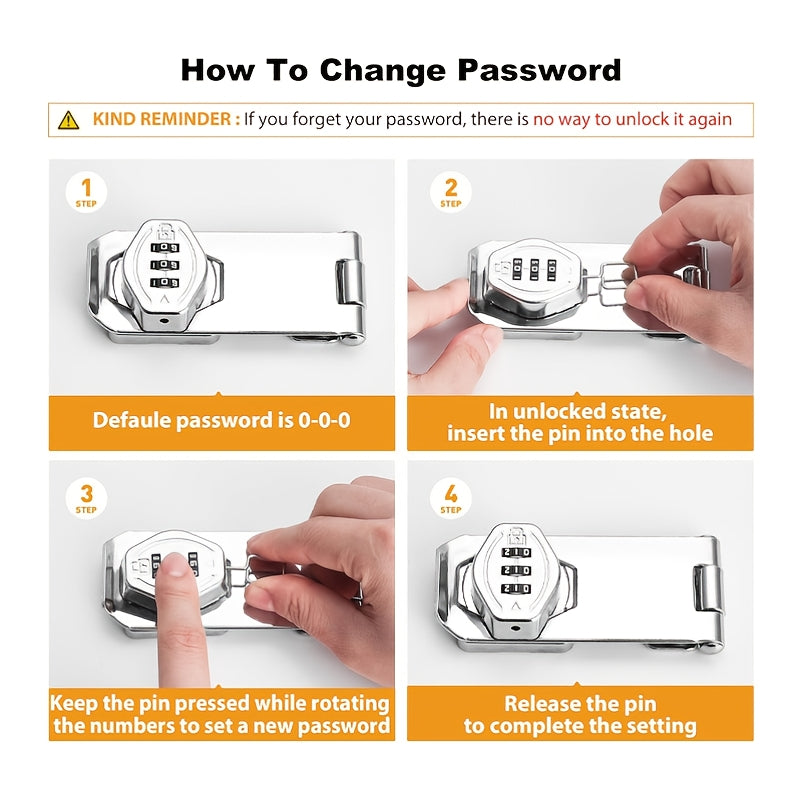 How To Change Password

KIND REMINDER : If you forget your password, there is no way to unlock it again

1
STEP

Defaule password is 0-0-0

2
STEP

In unlocked state, insert the pin into the hole

3
STEP

Keep the pin pressed while rotating the numbers to set a new password

4
STEP

Release the pin to complete the setting