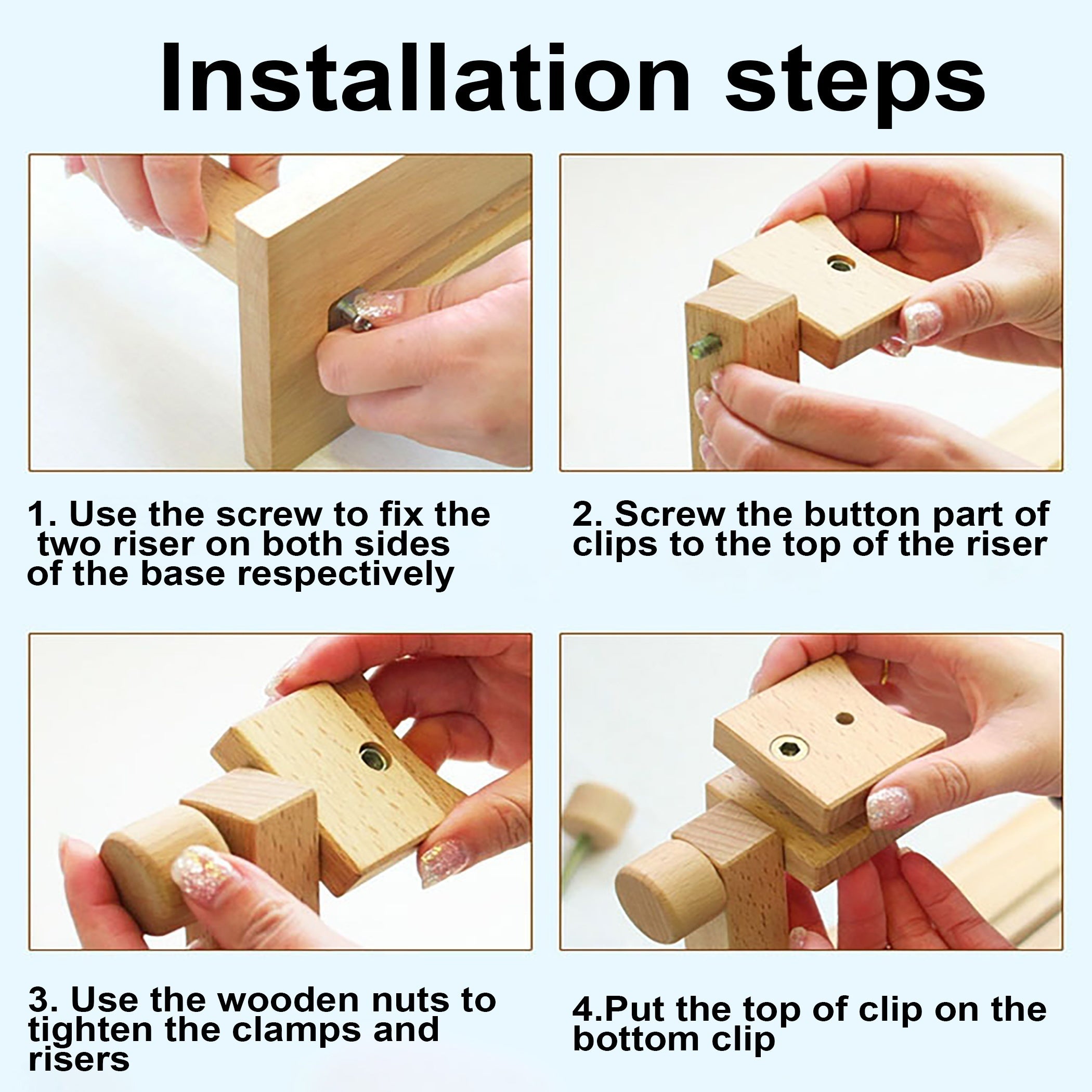 Installation steps

1. Use the screw to fix the two riser on both sides of the base respectively

2. Screw the button part of clips to the top of the riser

3. Use the wooden nuts to tighten the clamps and risers

4.Put the top of clip on the bottom clip