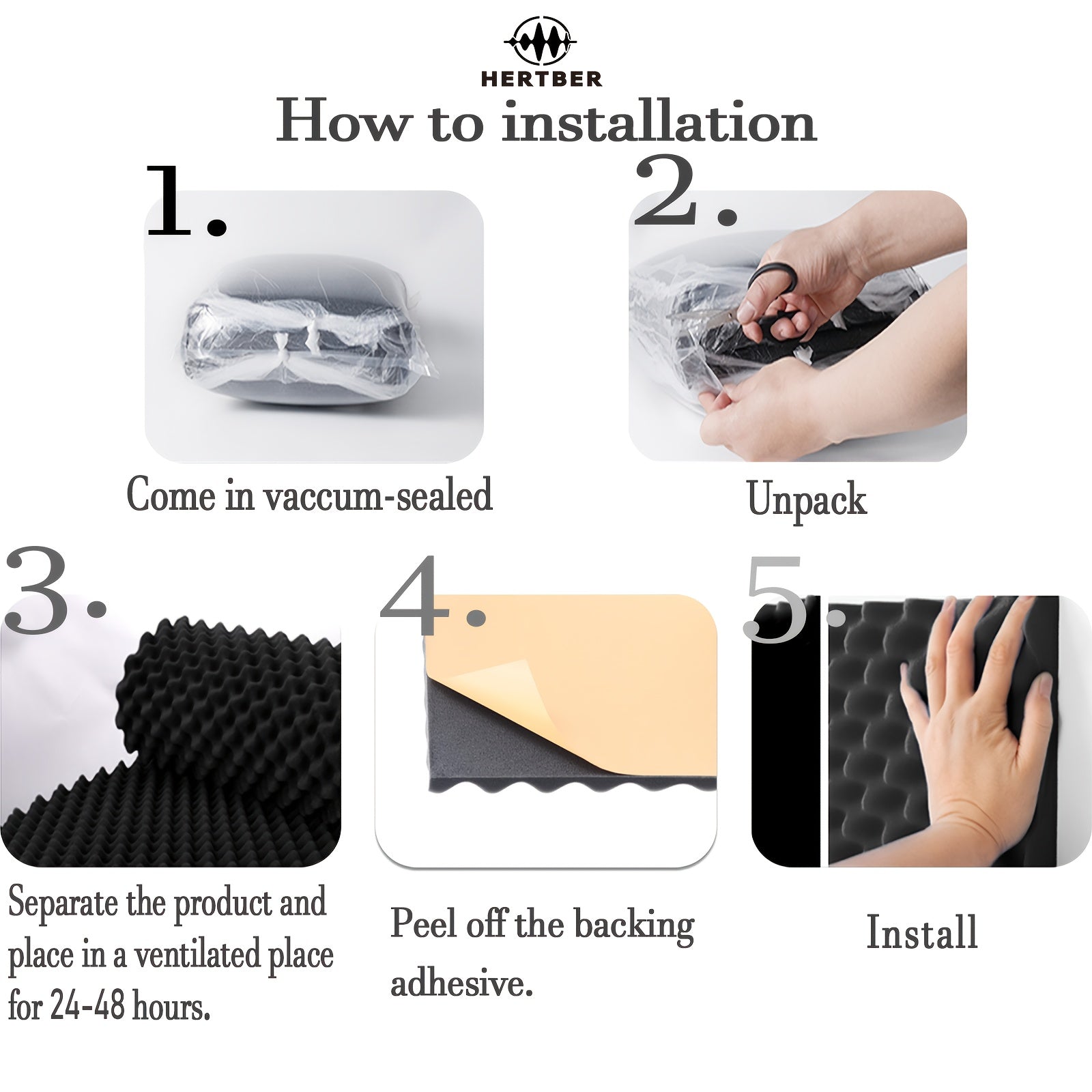 HERTBER

How to installation

1.

Come in vaccum-sealed

2.

Unpack

3.

Separate the product and place in a ventilated place for 24-48 hours.

4.

Peel off the backing adhesive.

5.

Install