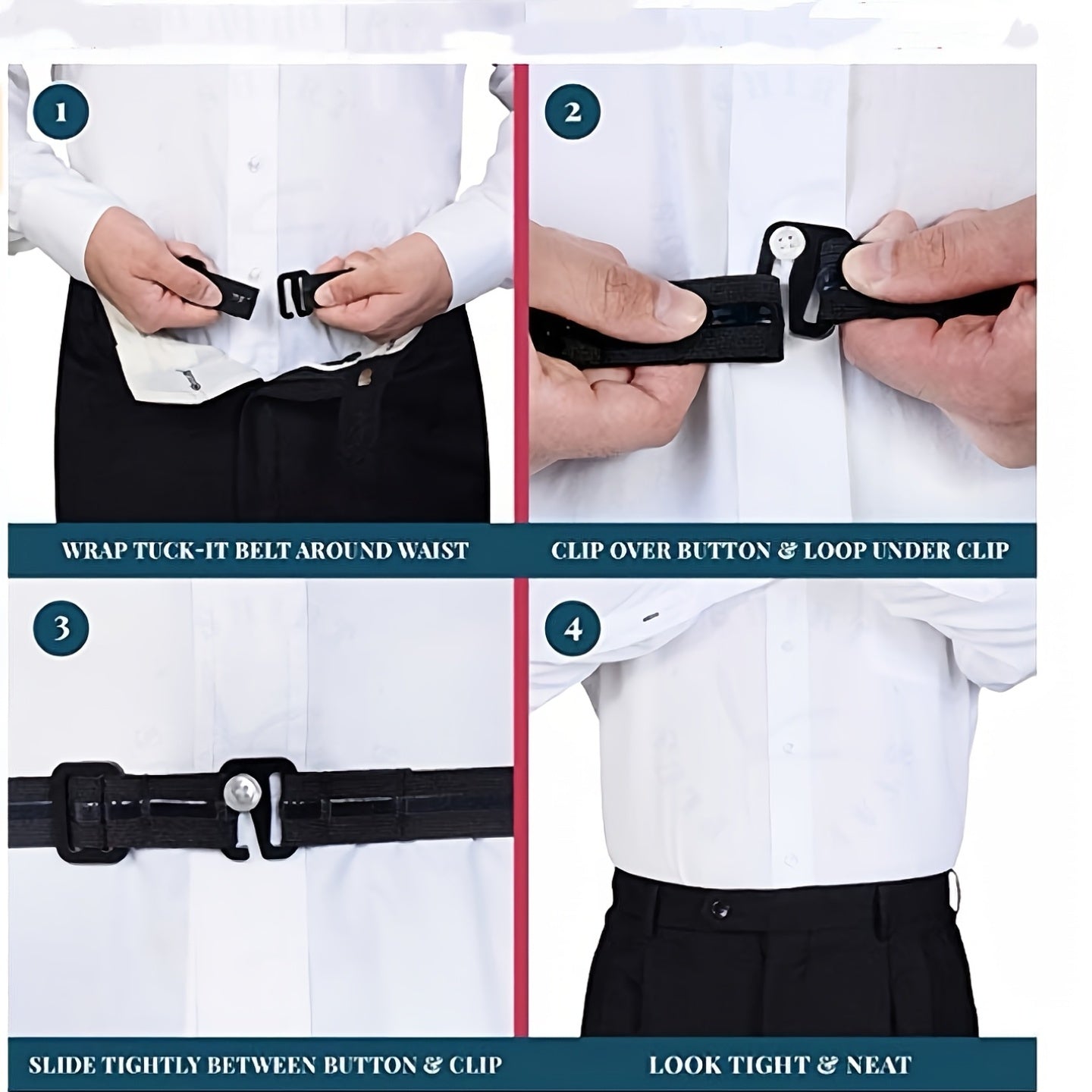 1

WRAP TUCK-IT BELT AROUND WAIST

2

CLIP OVER BUTTON & LOOP UNDER CLIP

3

SLIDE TIGHTLY BETWEEN BUTTON & CLIP

4

LOOK TIGHT & NEAT