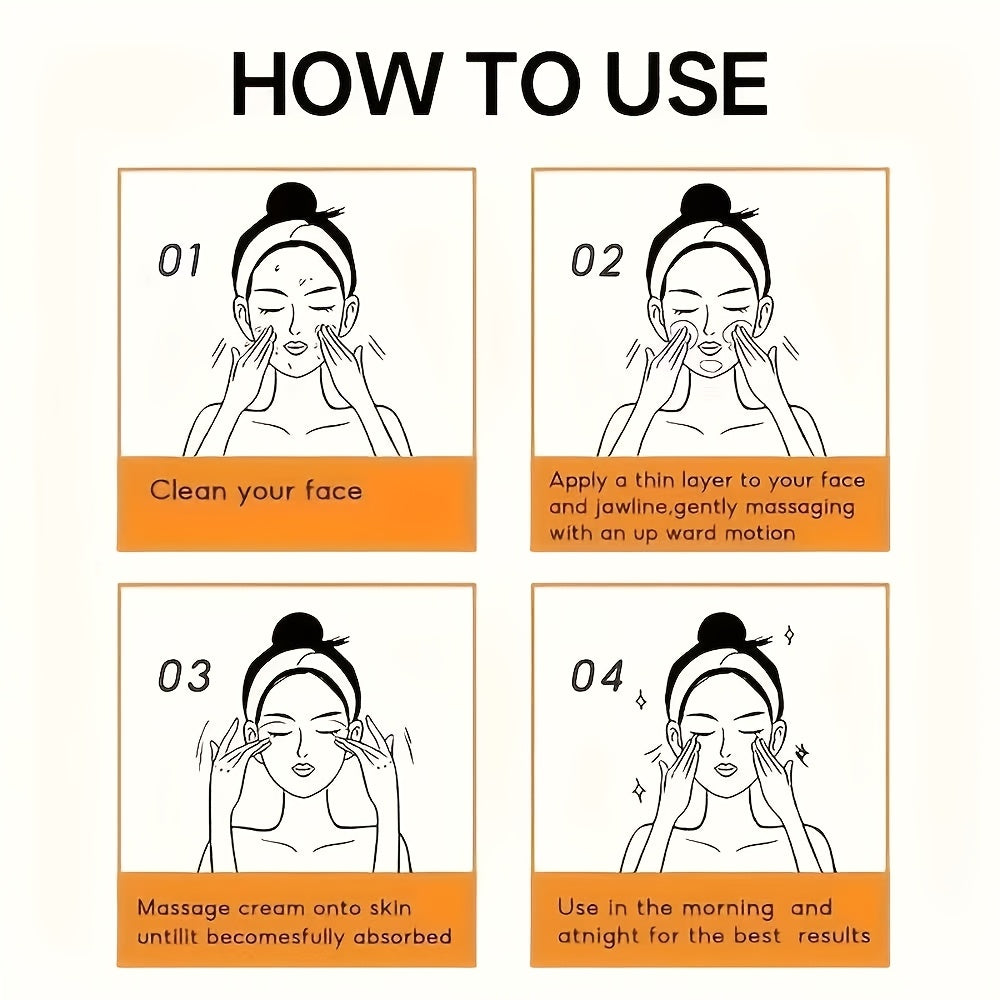 HOW TO USE

01

Clean your face

02

Apply a thin layer to your face and jawline,gently massaging with an up ward motion

03

Massage cream onto skin untilit becomesfully absorbed

04

Use in the morning and atnight for the best results