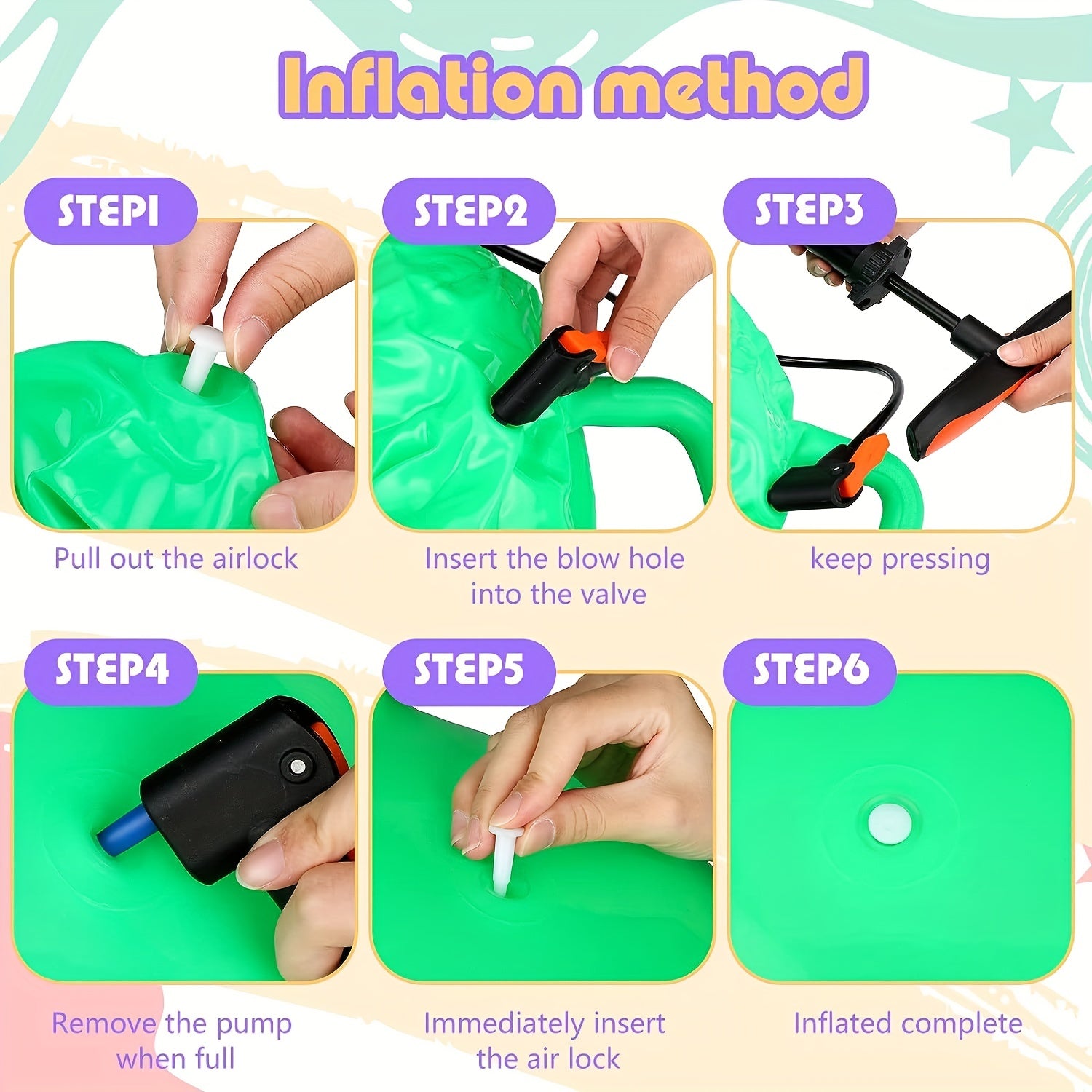 Inflation method

STEP1

Pull out the airlock

STEP2

Insert the blow hole into the valve

STEP3

keep pressing

STEP4

Remove the pump when full

STEP5

Immediately insert the air lock

STEP6

Inflated complete