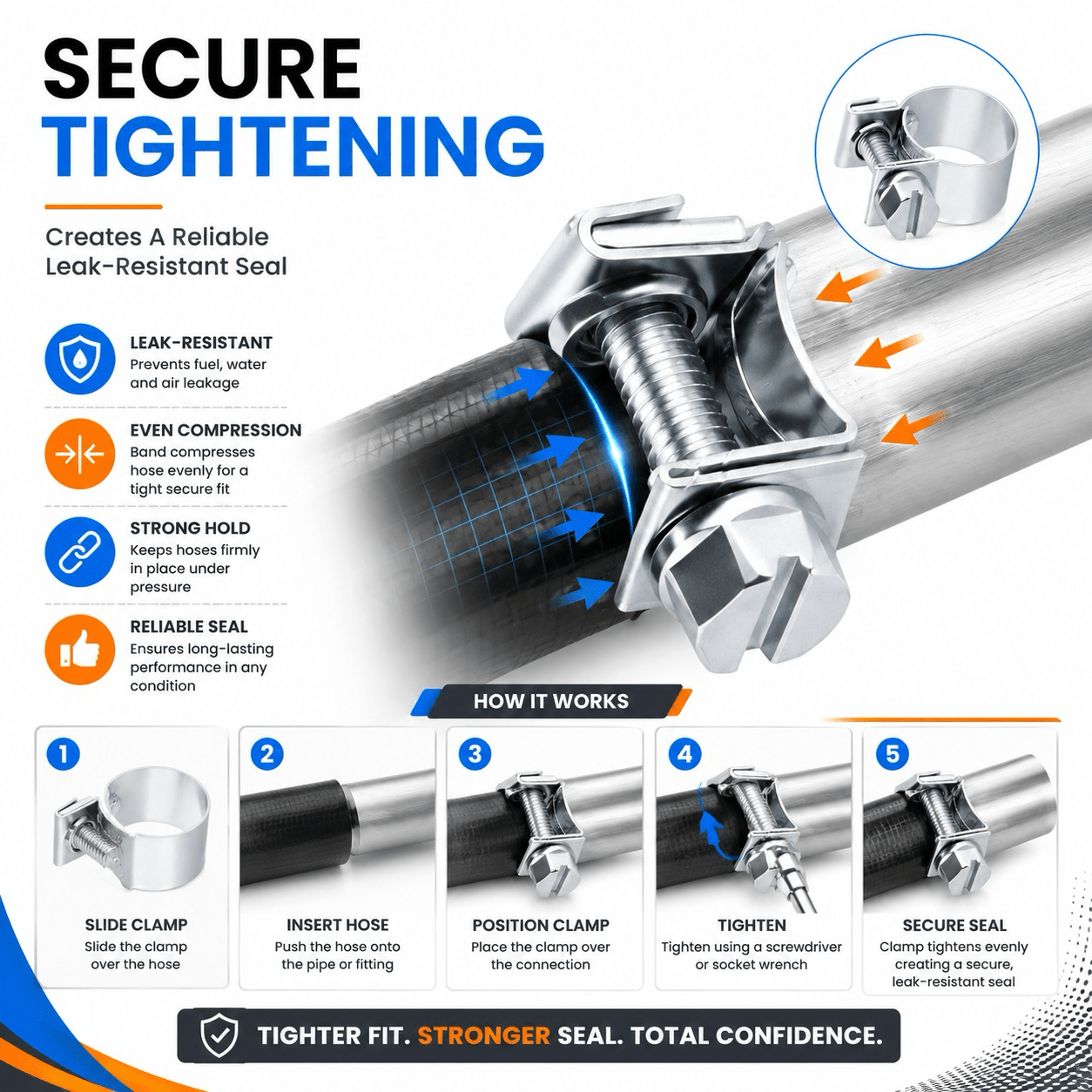 SECURE
TIGHTENING

Creates A Reliable Leak-Resistant Seal

LEAK-RESISTANT
Prevents fuel, water and air leakage

EVEN COMPRESSION
Band compresses hose evenly for a tight secure fit

STRONG HOLD
Keeps hoses firmly in place under pressure

RELIABLE SEAL
Ensures long-lasting performance in any condition

HOW IT WORKS

1
SLIDE CLAMP
Slide the clamp over the hose

2
INSERT HOSE
Push the hose onto the pipe or fitting

3
POSITION CLAMP
Place the clamp over the connection

4
TIGHTEN
Tighten using a screwdriver or socket wrench

5
SECURE SEAL
Clamp tightens evenly creating a secure, leak-resistant seal

TIGHTER FIT. STRONGER SEAL. TOTAL CONFIDENCE.