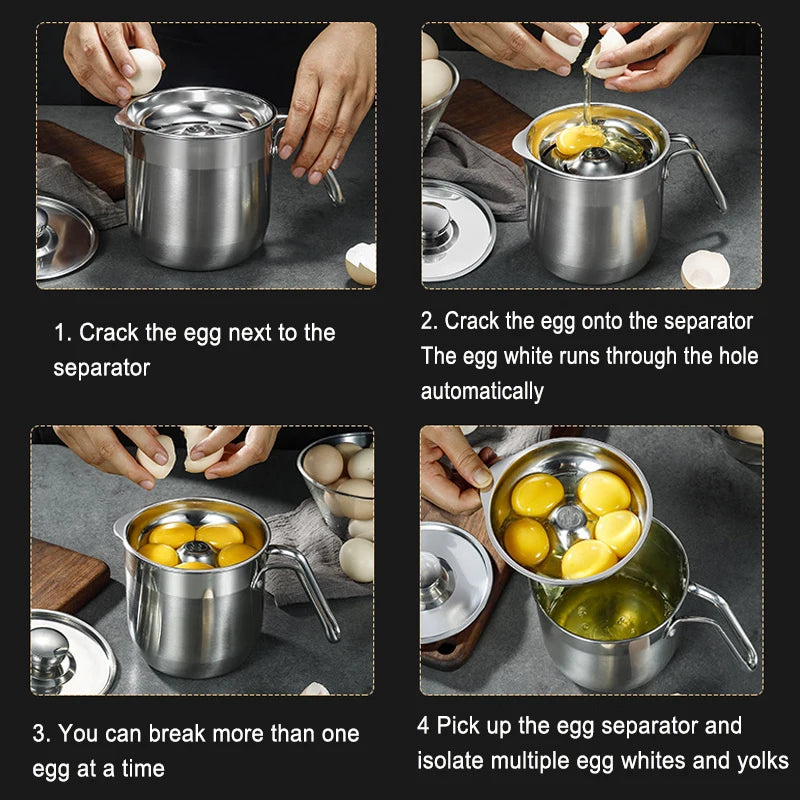 1. Crack the egg next to the separator

2. Crack the egg onto the separator The egg white runs through the hole automatically

3. You can break more than one egg at a time

4 Pick up the egg separator and isolate multiple egg whites and yolks