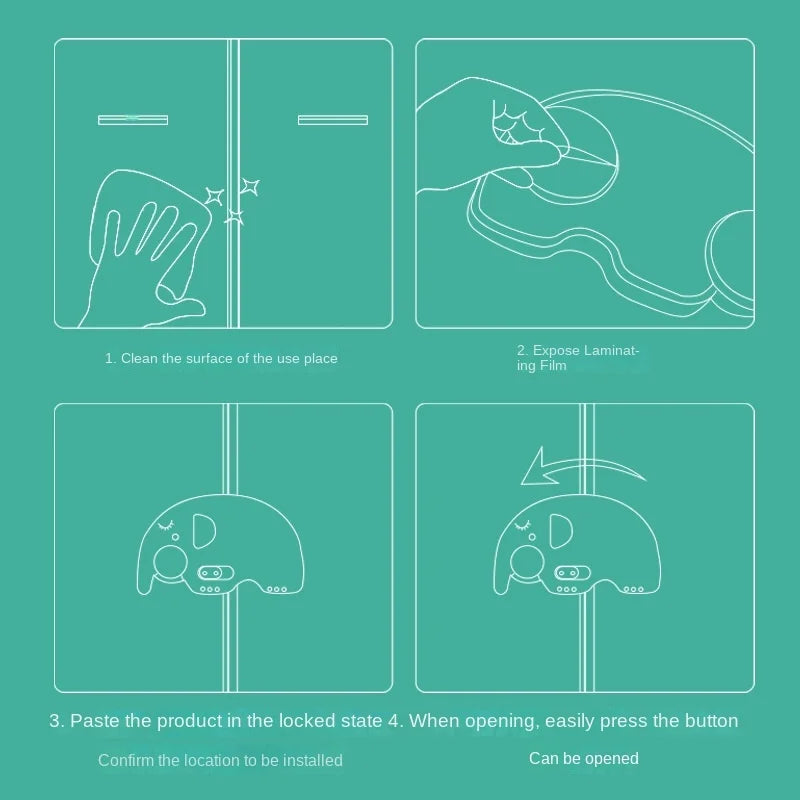 1. Clean the surface of the use place

2. Expose Laminating Film

3. Paste the product in the locked state 4. When opening, easily press the button

Confirm the location to be installed

Can be opened