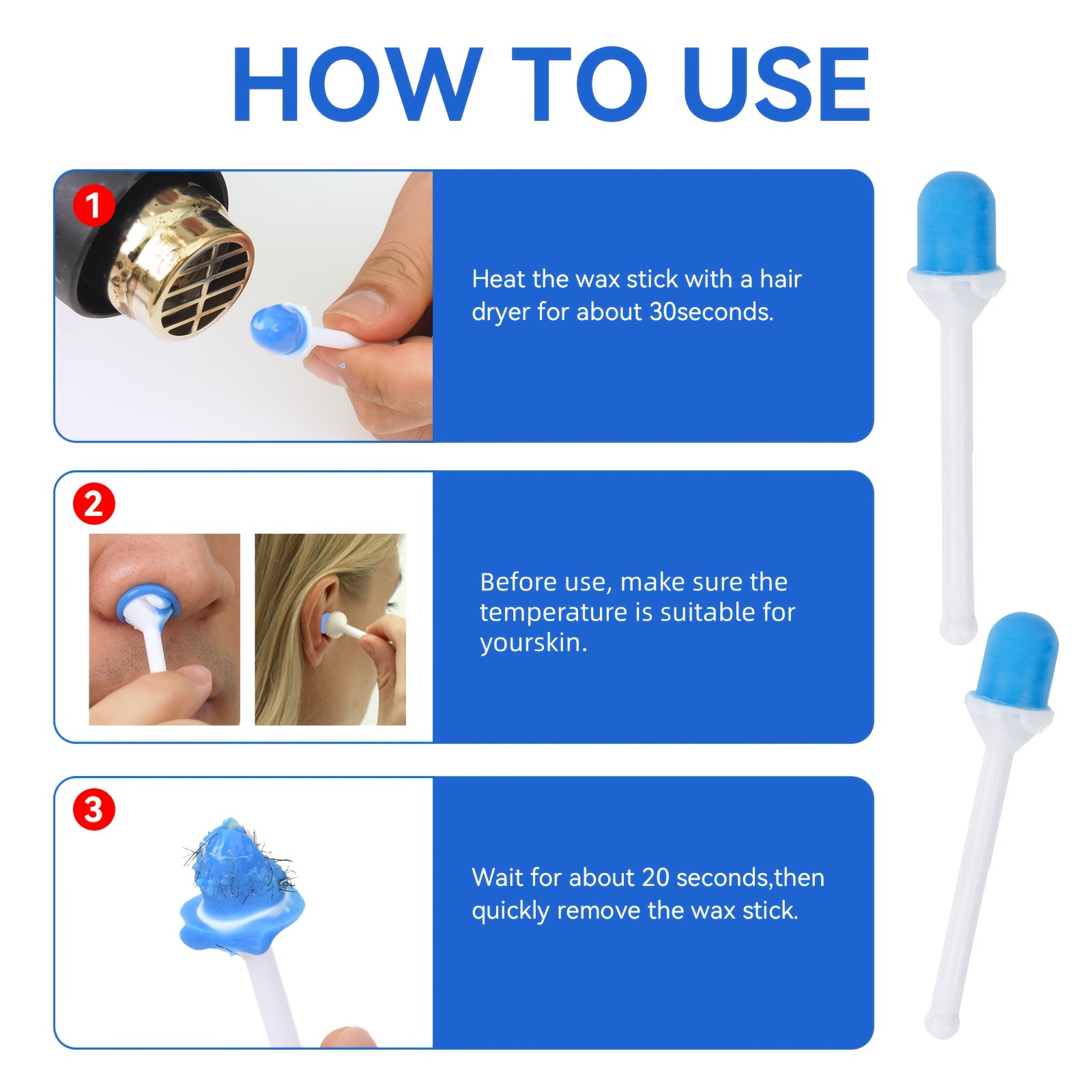 HOW TO USE

1

Heat the wax stick with a hair dryer for about 30seconds.

2

Before use, make sure the temperature is suitable for yourskin.

3

Wait for about 20 seconds,then quickly remove the wax stick.