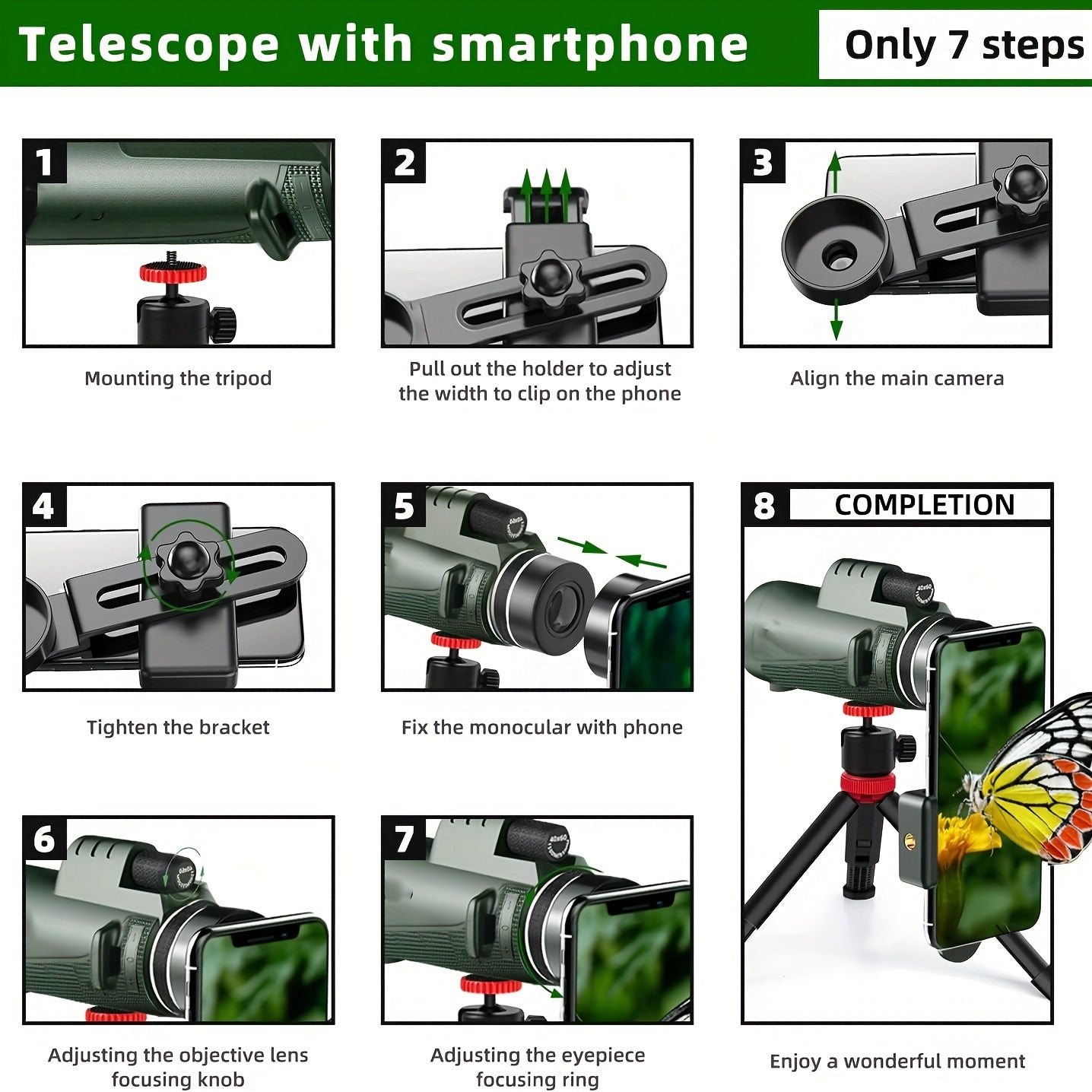 Telescope with smartphone

Only 7 steps

1

Mounting the tripod

2

Pull out the holder to adjust the width to clip on the phone

3

Align the main camera

4

Tighten the bracket

5

Fix the monocular with phone

8 COMPLETION

6

Adjusting the objective lens focusing knob

7

Adjusting the eyepiece focusing ring

Enjoy a wonderful moment