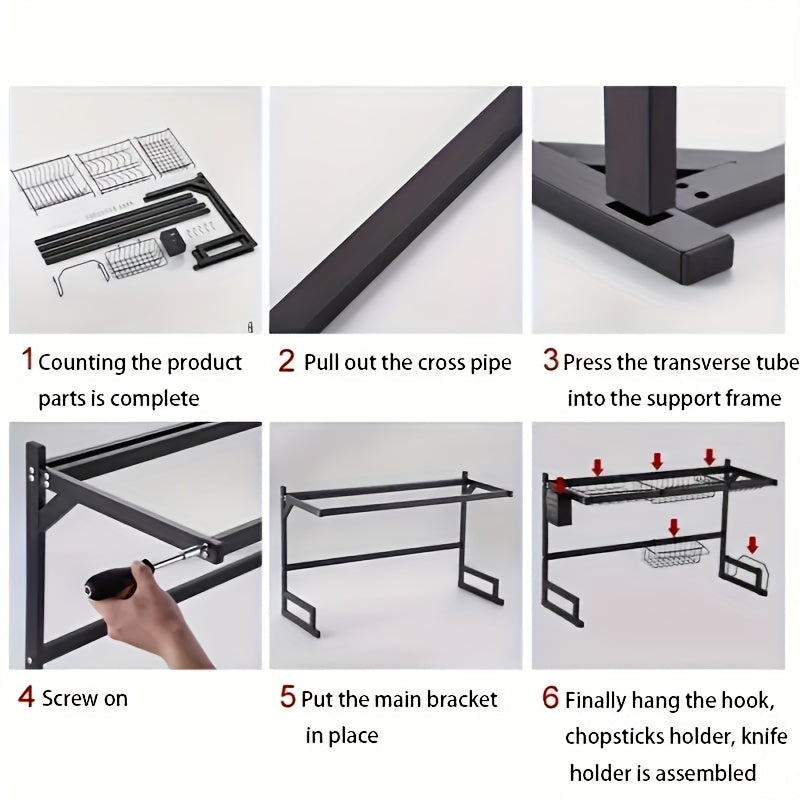 1 Counting the product parts is complete

2 Pull out the cross pipe

3 Press the transverse tube into the support frame

4 Screw on

5 Put the main bracket in place

6 Finally hang the hook, chopsticks holder, knife holder is assembled