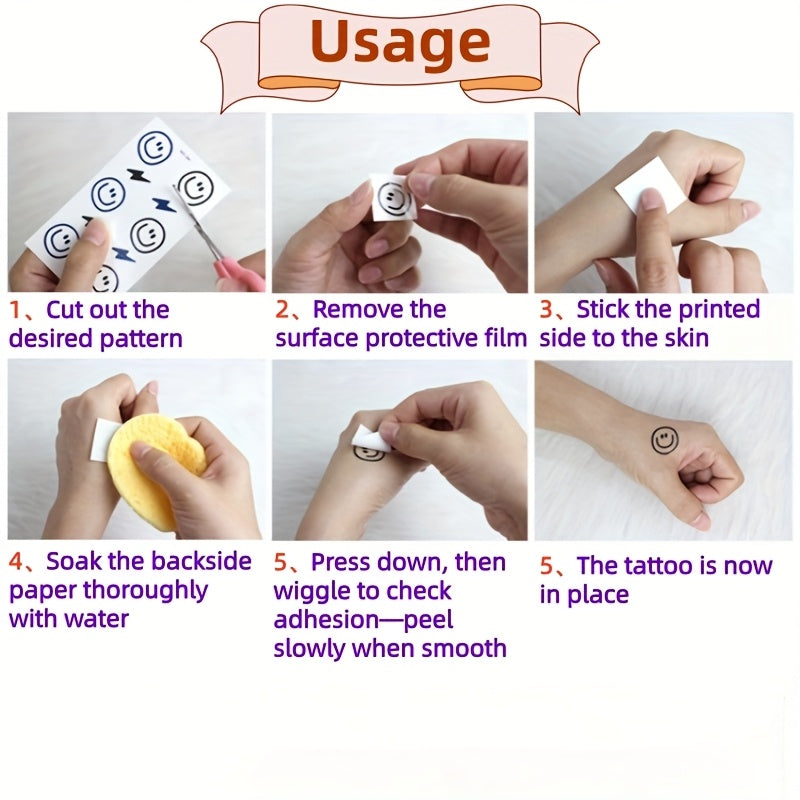 Usage

1、Cut out the desired pattern

2、Remove the surface protective film

3、Stick the printed side to the skin

4、Soak the backside paper thoroughly with water

5、Press down, then wiggle to check adhesion—peel slowly when smooth

5、The tattoo is now in place