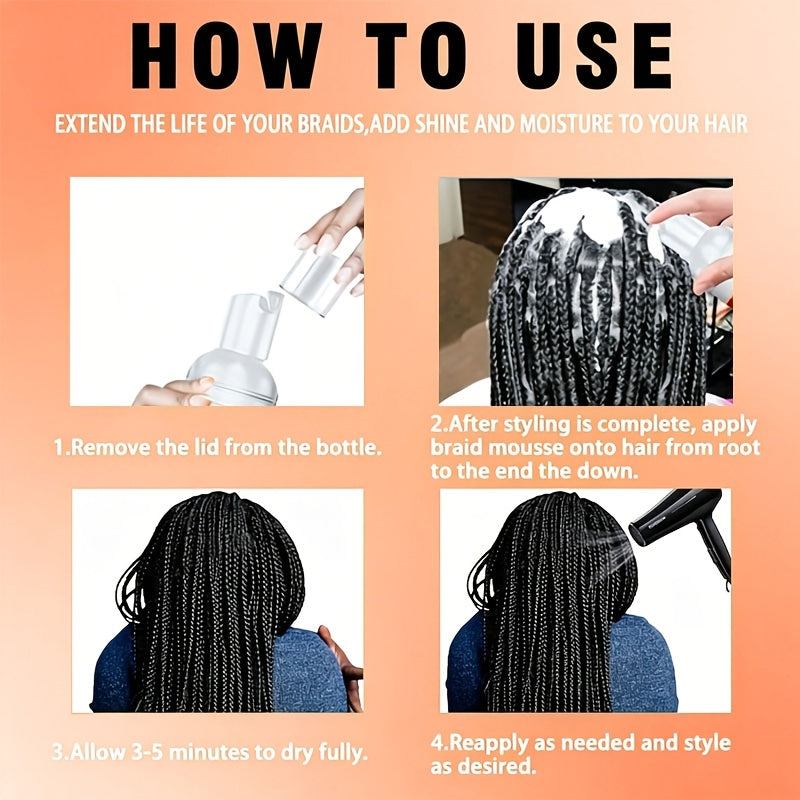 HOW TO USE

EXTEND THE LIFE OF YOUR BRAIDS,ADD SHINE AND MOISTURE TO YOUR HAIR

1.Remove the lid from the bottle.

2.After styling is complete, apply braid mousse onto hair from root to the end the down.

3.Allow 3-5 minutes to dry fully.

4.Reapply as needed and style as desired.