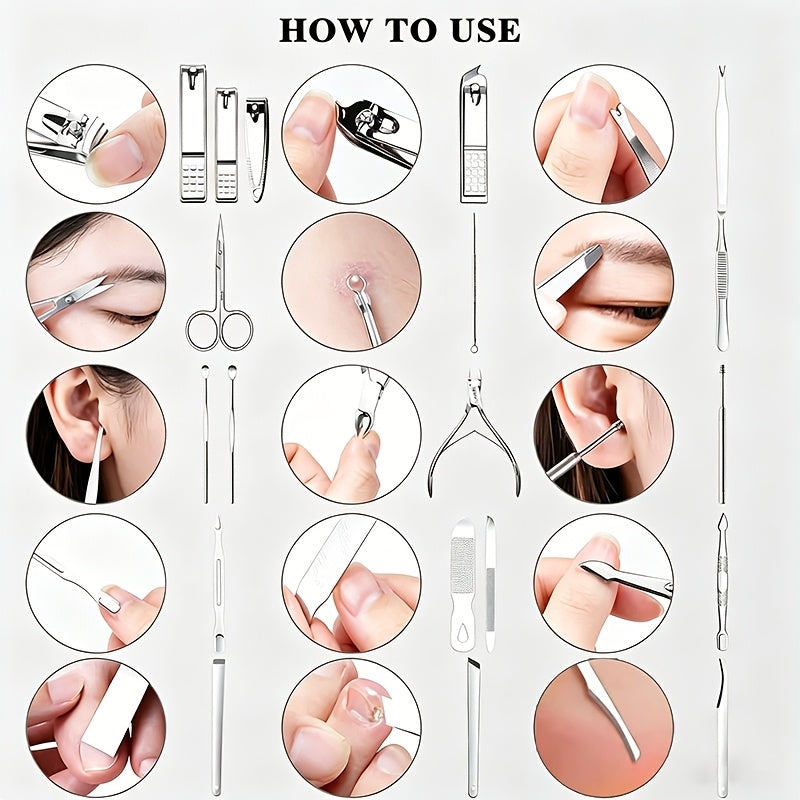 HOW TO USE