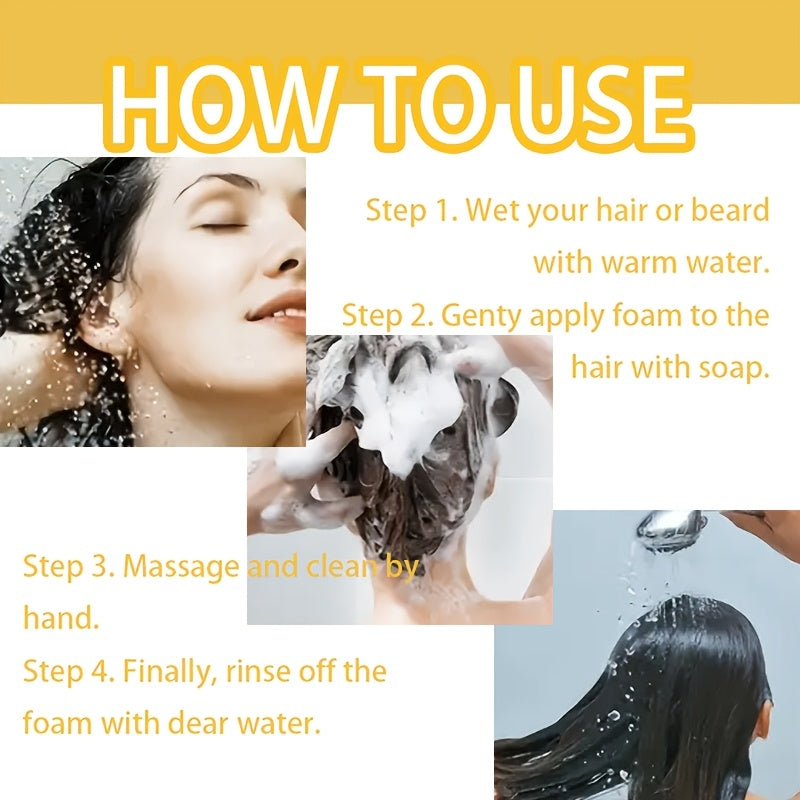 HOW TO USE

Step 1. Wet your hair or beard with warm water.

Step 2. Genty apply foam to the hair with soap.

Step 3. Massage and clean by hand.

Step 4. Finally, rinse off the foam with dear water.