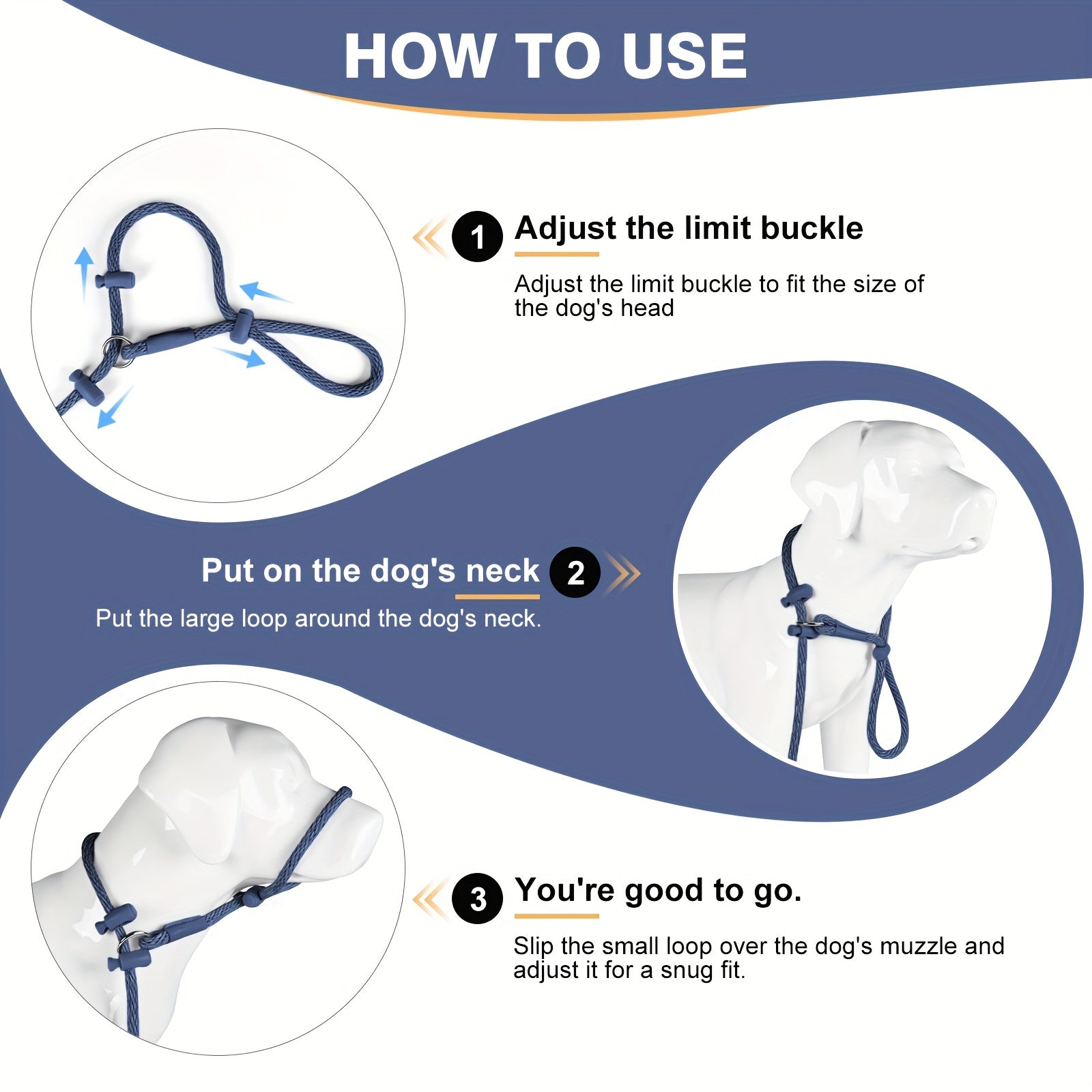 HOW TO USE

1 Adjust the limit buckle

Adjust the limit buckle to fit the size of the dog's head

Put on the dog's neck 2

Put the large loop around the dog's neck.

3 You're good to go.

Slip the small loop over the dog's muzzle and adjust it for a snug fit.