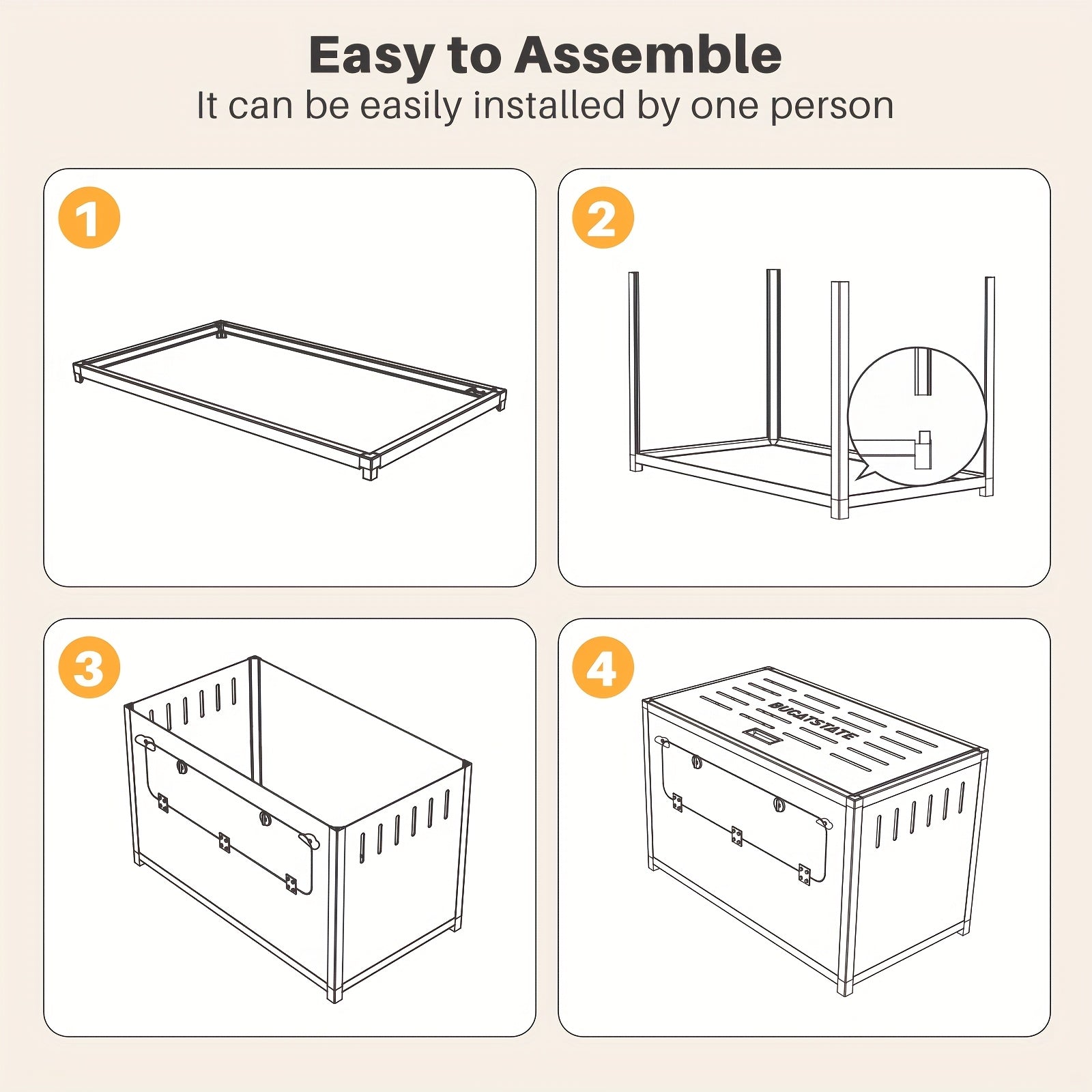 Easy to Assemble

It can be easily installed by one person

1

2

3

4

BUCATSTATE