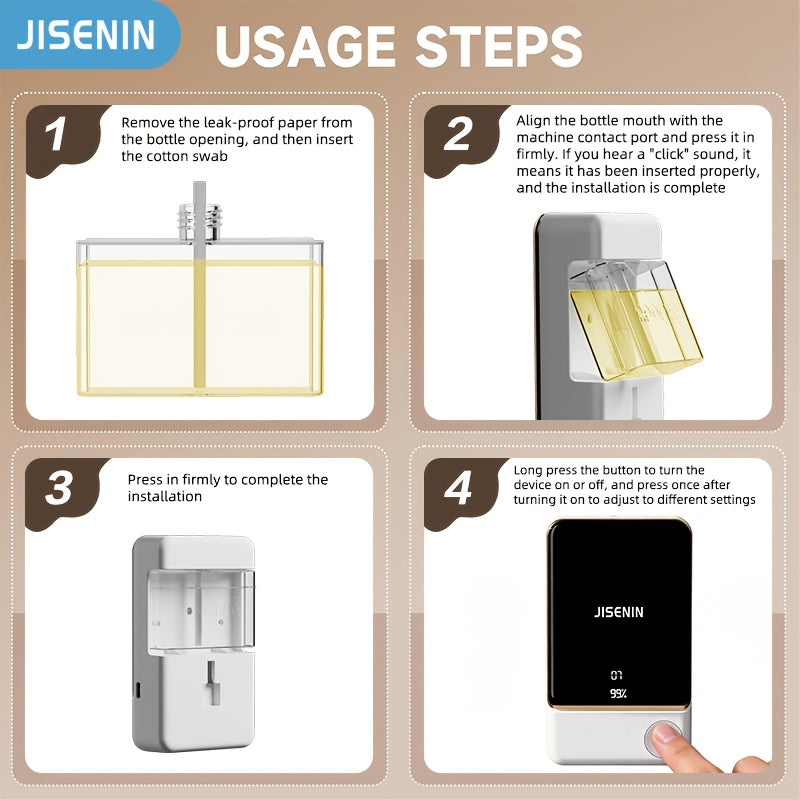 JISENIN

USAGE STEPS

1
Remove the leak-proof paper from the bottle opening, and then insert the cotton swab

2
Align the bottle mouth with the machine contact port and press it in firmly. If you hear a "click" sound, it means it has been inserted properly, and the installation is complete

3
Press in firmly to complete the installation

4
Long press the button to turn the device on or off, and press once after turning it on to adjust to different settings

JISENIN

01
99%