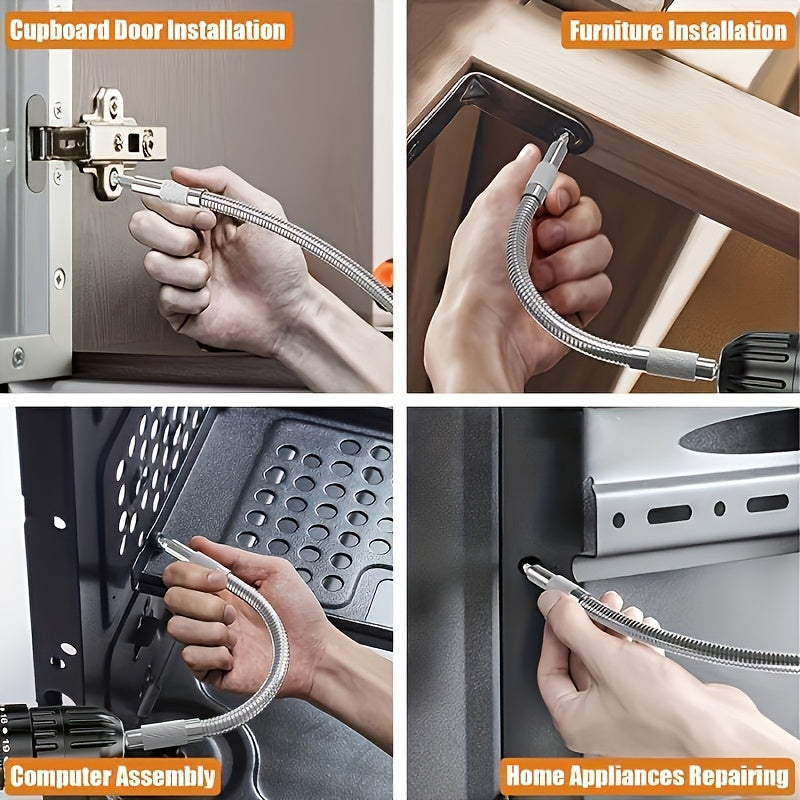 Cupboard Door Installation

Furniture Installation

Computer Assembly

Home Appliances Repairing