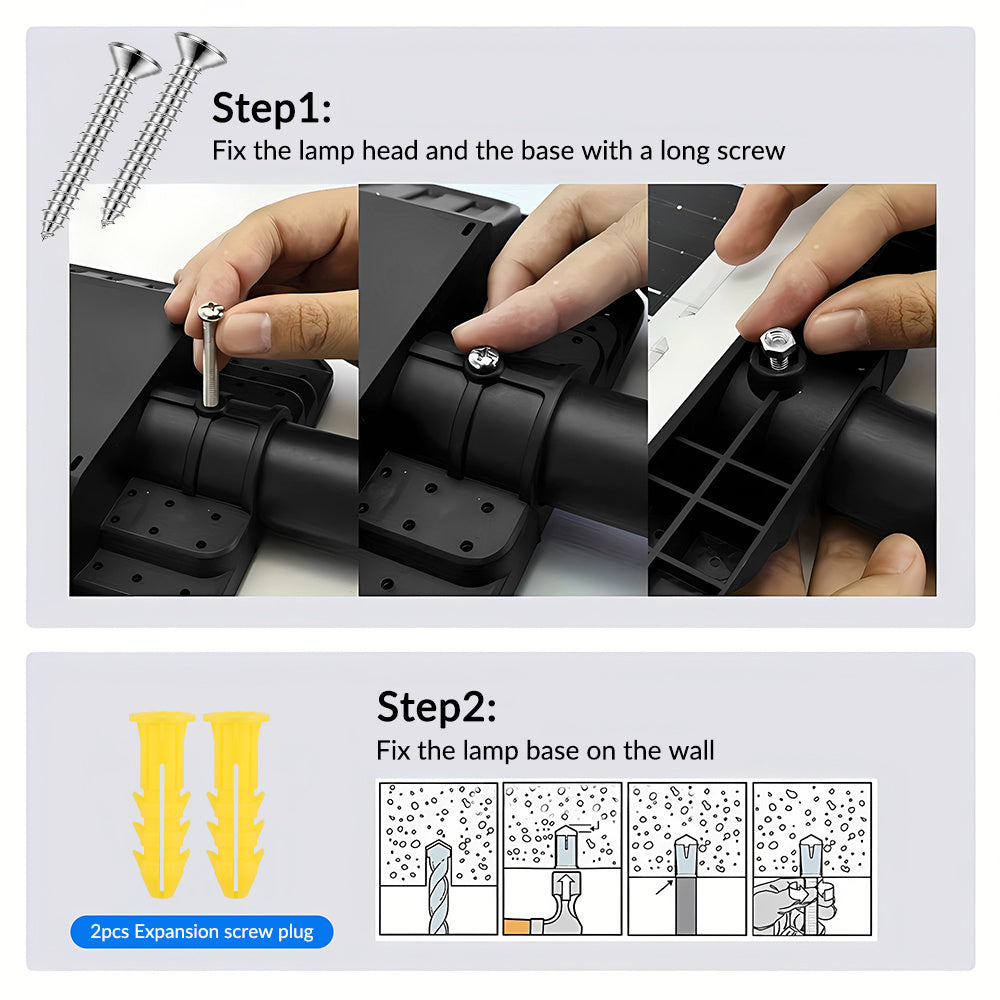 Step1:
Fix the lamp head and the base with a long screw

Step2:
Fix the lamp base on the wall

2pcs Expansion screw plug