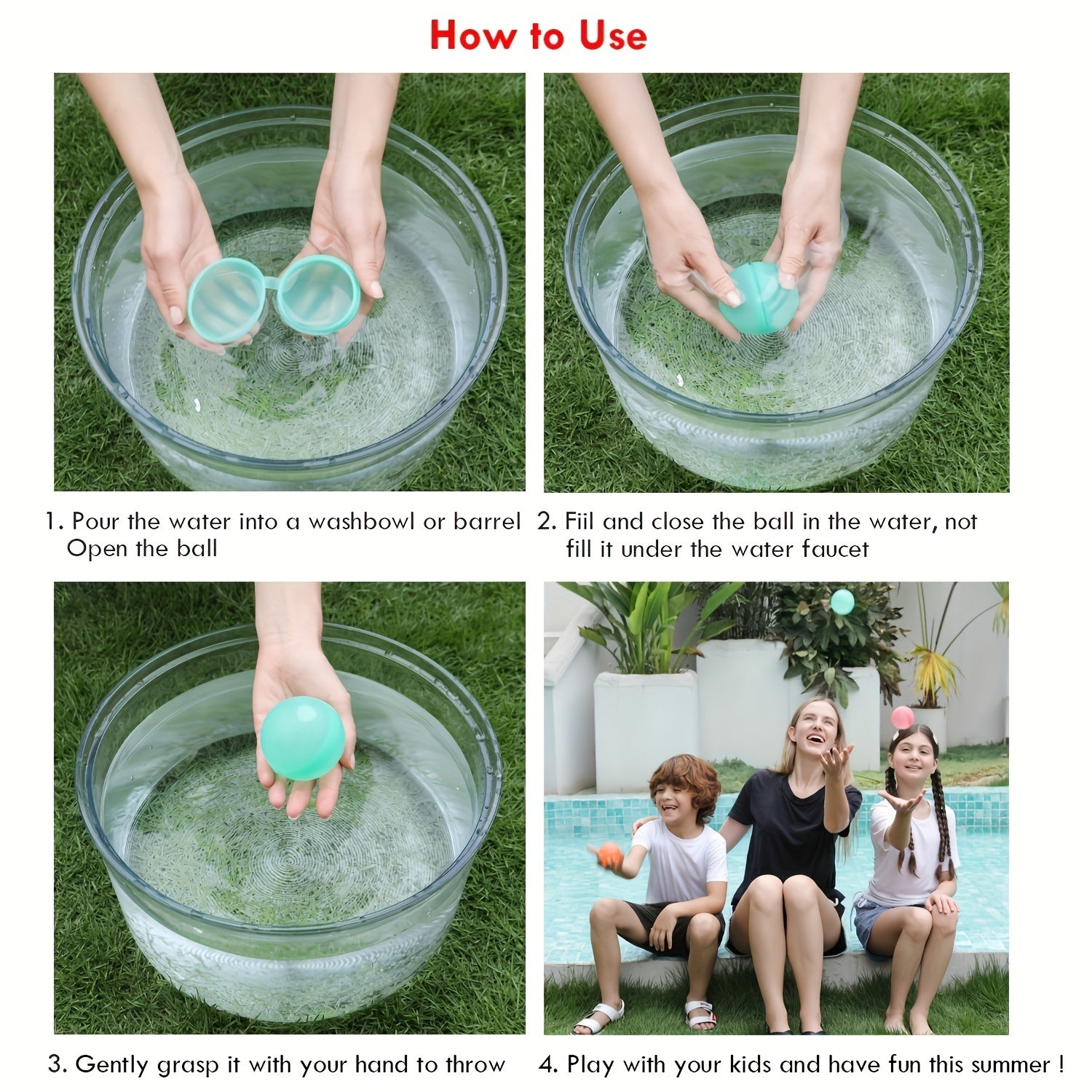 How to Use

1. Pour the water into a washbowl or barrel
Open the ball

2. Fiil and close the ball in the water, not fill it under the water faucet

3. Gently grasp it with your hand to throw

4. Play with your kids and have fun this summer !