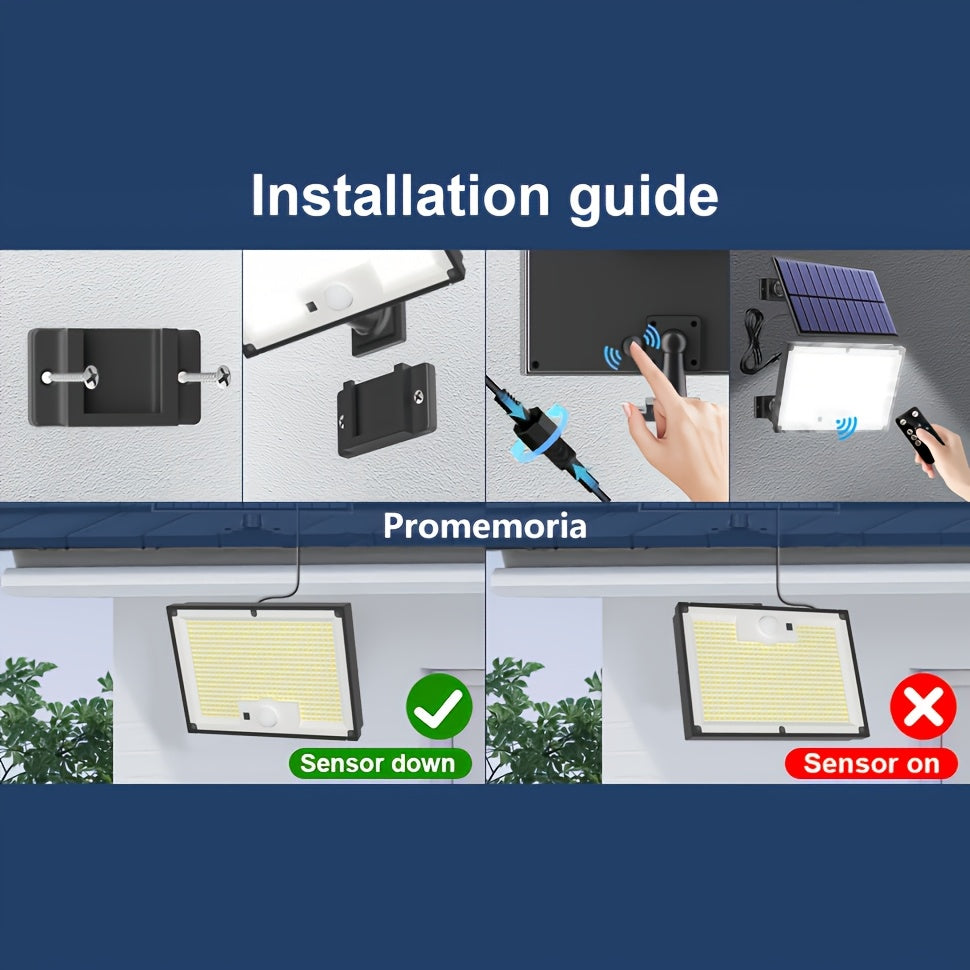 Installation guide

Promemoria

Sensor down

Sensor on