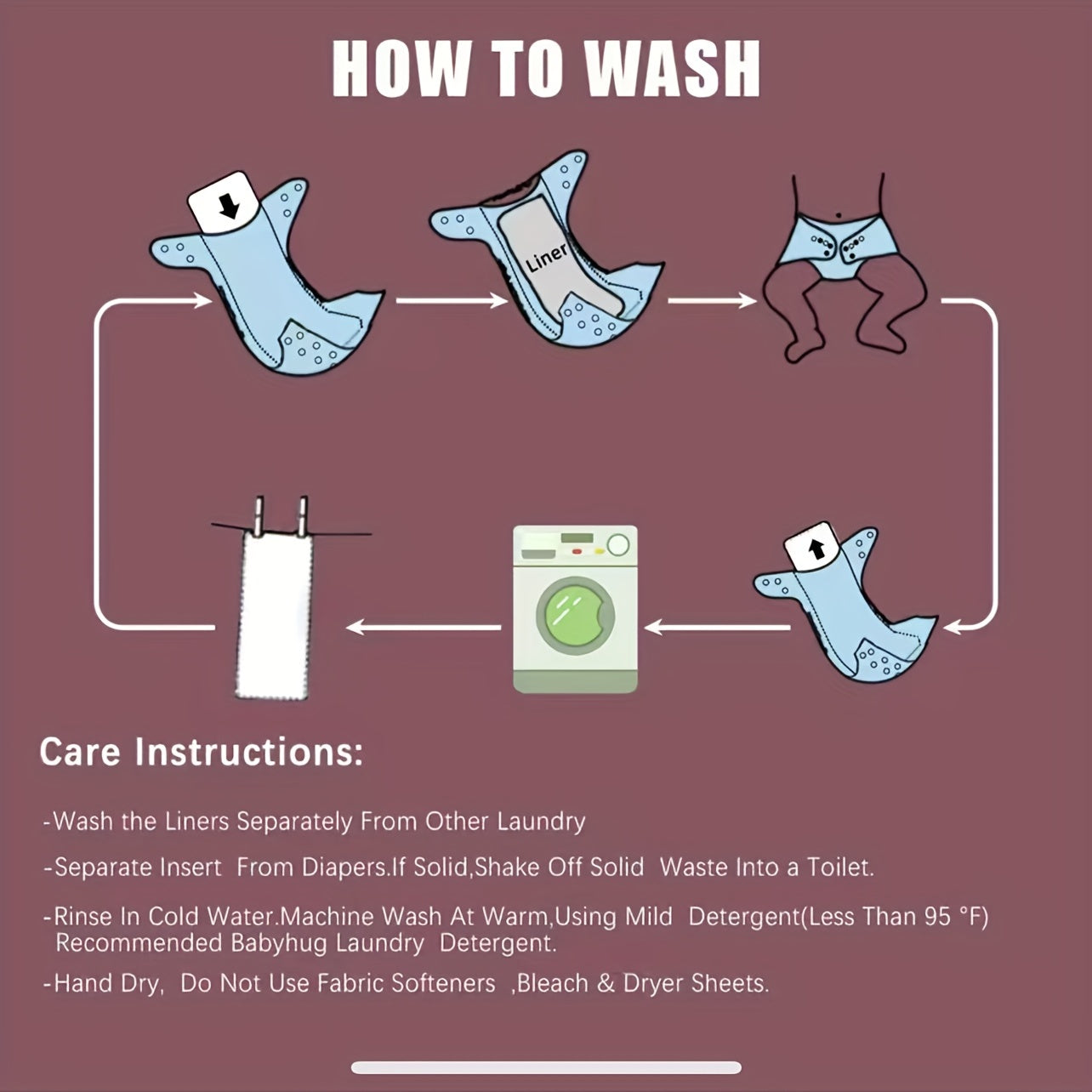 HOW TO WASH

Liner

Care Instructions:

-Wash the Liners Separately From Other Laundry

-Separate Insert From Diapers.If Solid,Shake Off Solid Waste Into a Toilet.

-Rinse In Cold Water.Machine Wash At Warm,Using Mild Detergent(Less Than 95 °F) Recommended Babyhug Laundry Detergent.

-Hand Dry, Do Not Use Fabric Softeners ,Bleach & Dryer Sheets.