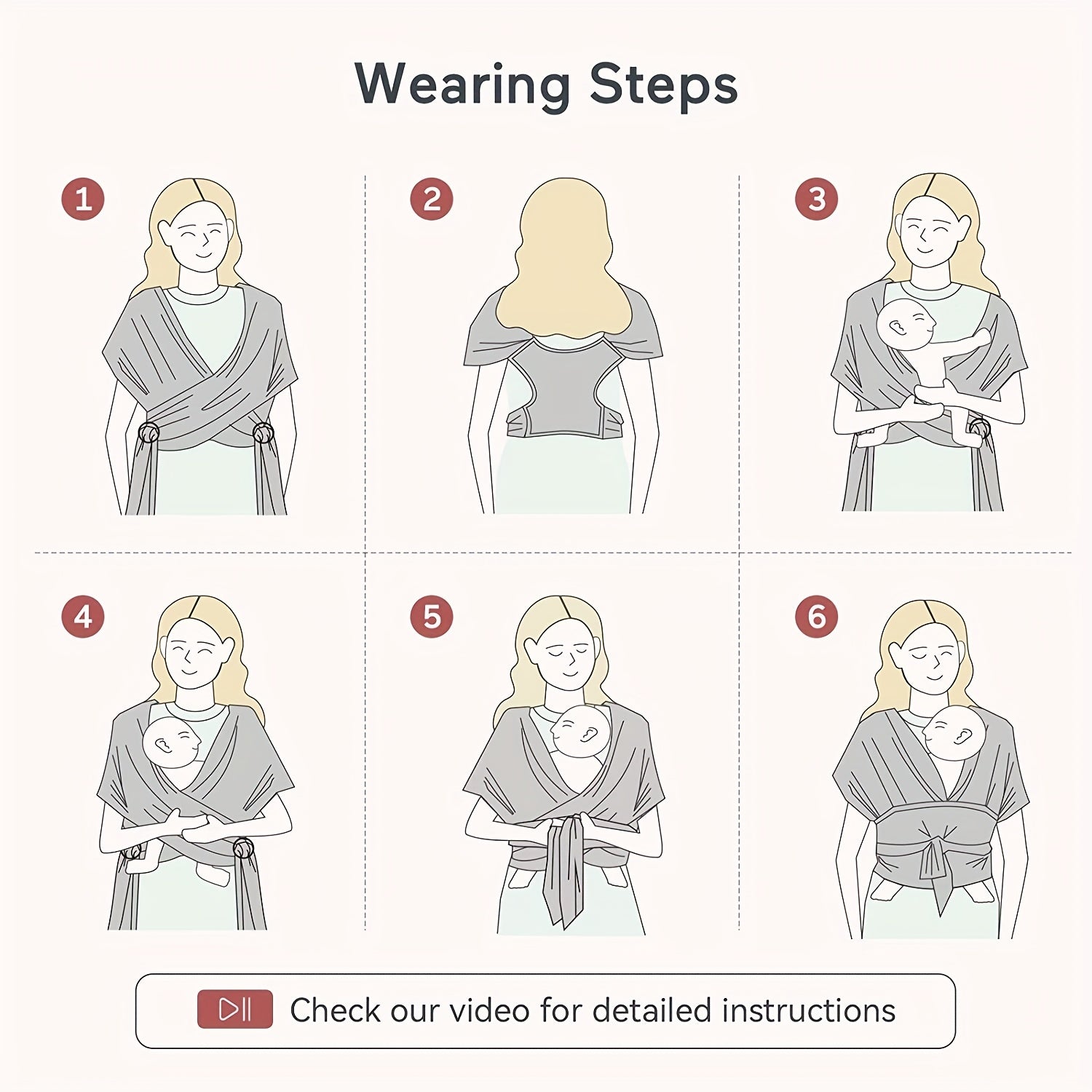 Wearing Steps

1

2

3

4

5

6

Check our video for detailed instructions