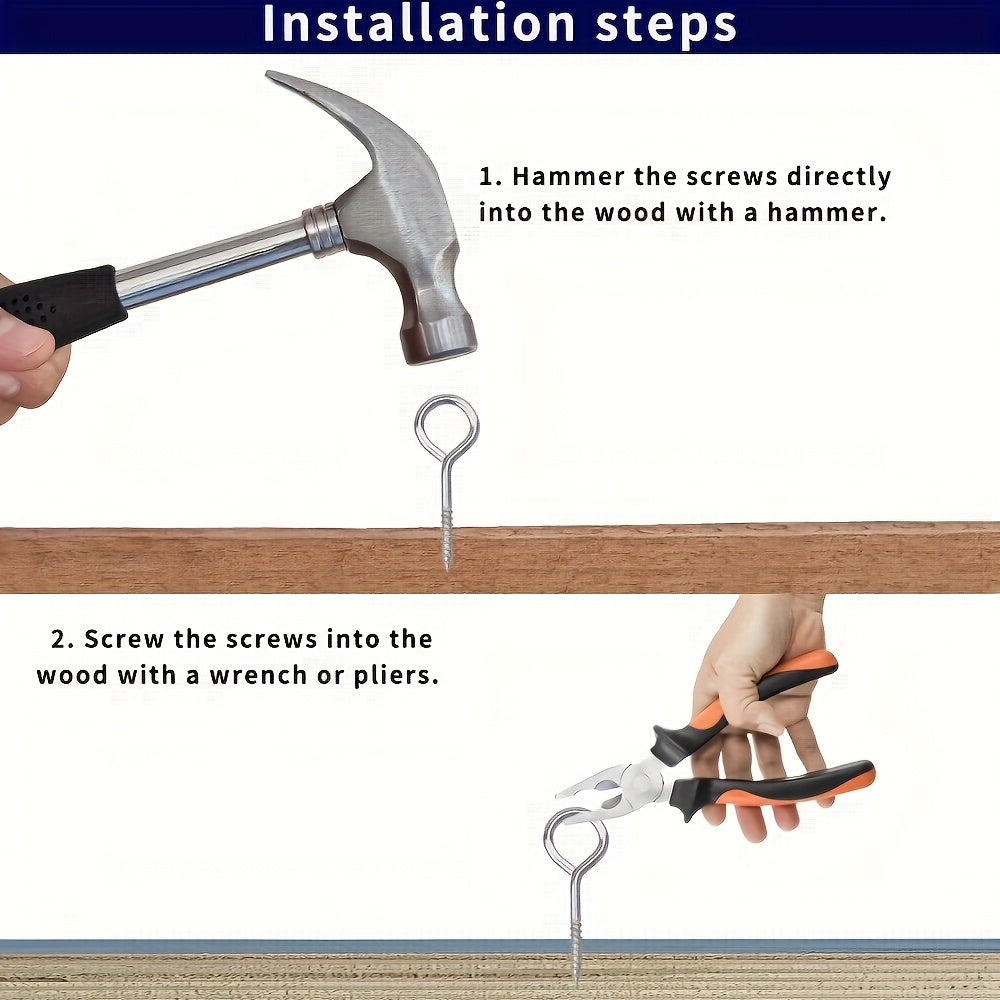 Installation steps

1. Hammer the screws directly into the wood with a hammer.

2. Screw the screws into the wood with a wrench or pliers.