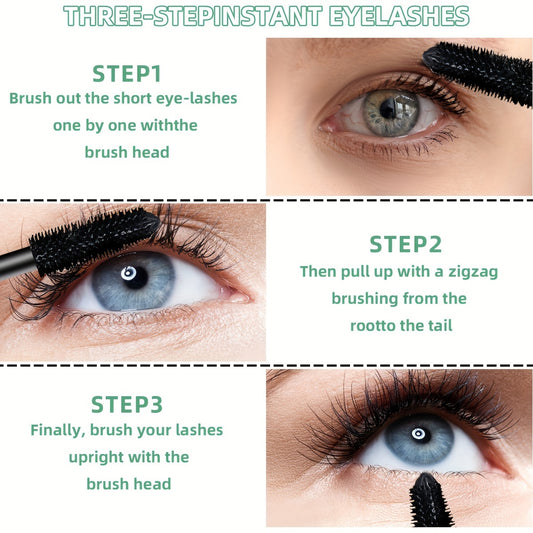 THREE-STEPINSTANT EYELASHES

STEP1
Brush out the short eye-lashes one by one withthe brush head

STEP2
Then pull up with a zigzag brushing from the rootto the tail

STEP3
Finally, brush your lashes upright with the brush head