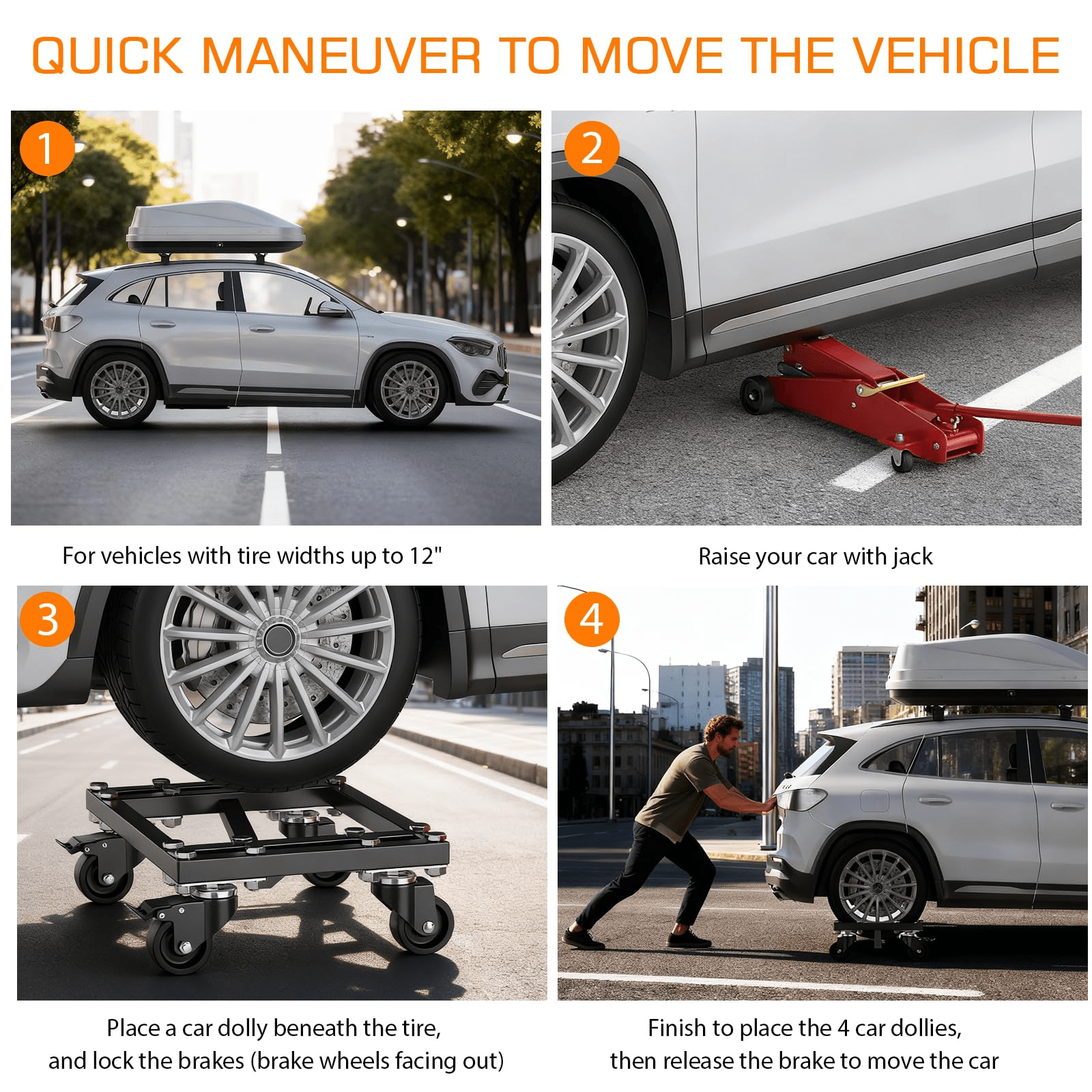 QUICK MANEUVER TO MOVE THE VEHICLE

1

For vehicles with tire widths up to 12"

2

Raise your car with jack

3

Place a car dolly beneath the tire, and lock the brakes (brake wheels facing out)

4

Finish to place the 4 car dollies, then release the brake to move the car