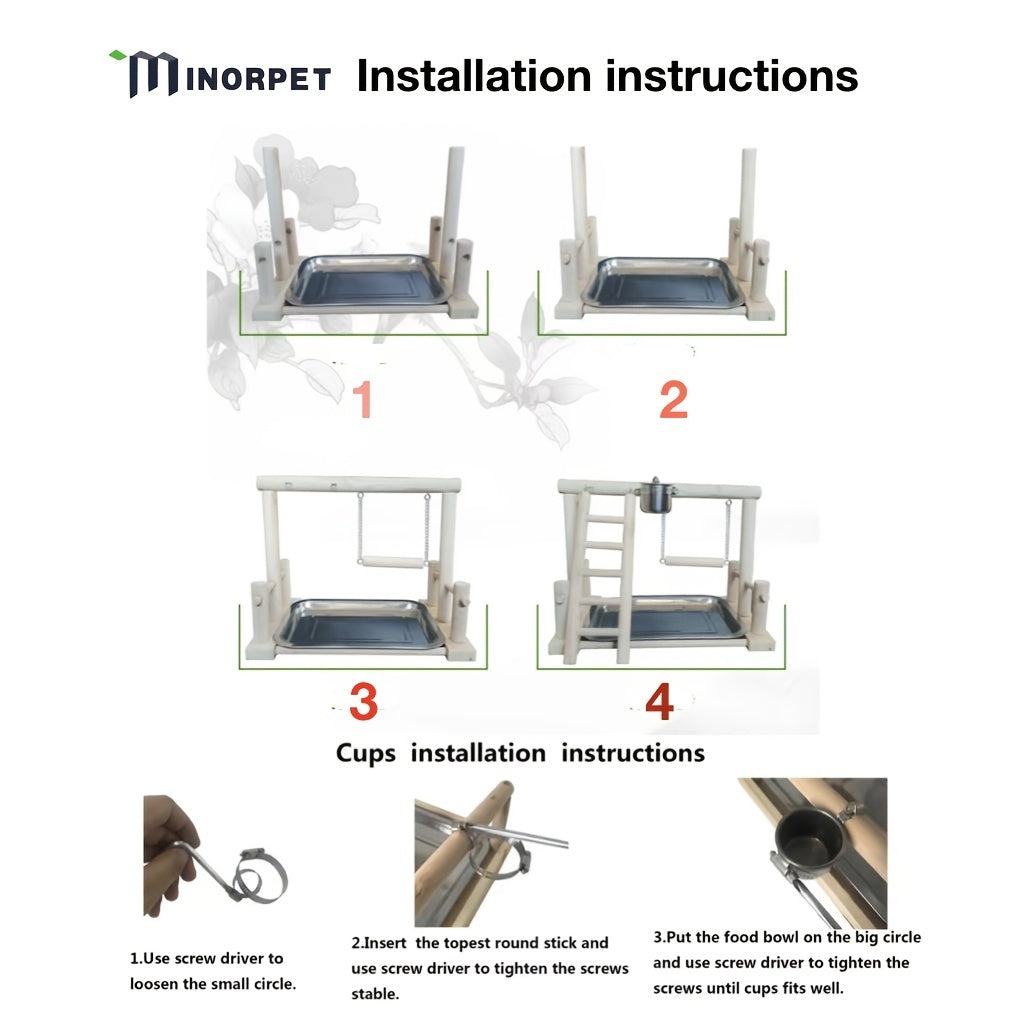 MINORPET Installation instructions

1

2

3

4

Cups installation instructions

1.Use screw driver to loosen the small circle.

2.Insert the topest round stick and use screw driver to tighten the screws stable.

3.Put the food bowl on the big circle and use screw driver to tighten the screws until cups fits well.