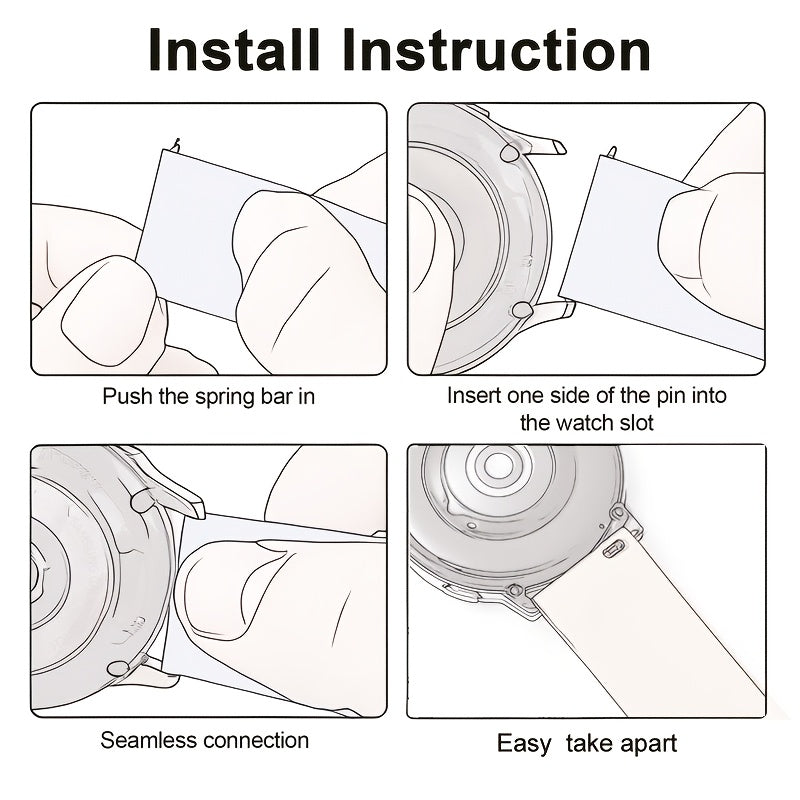 Install Instruction

Push the spring bar in

Insert one side of the pin into the watch slot

Seamless connection

Easy take apart