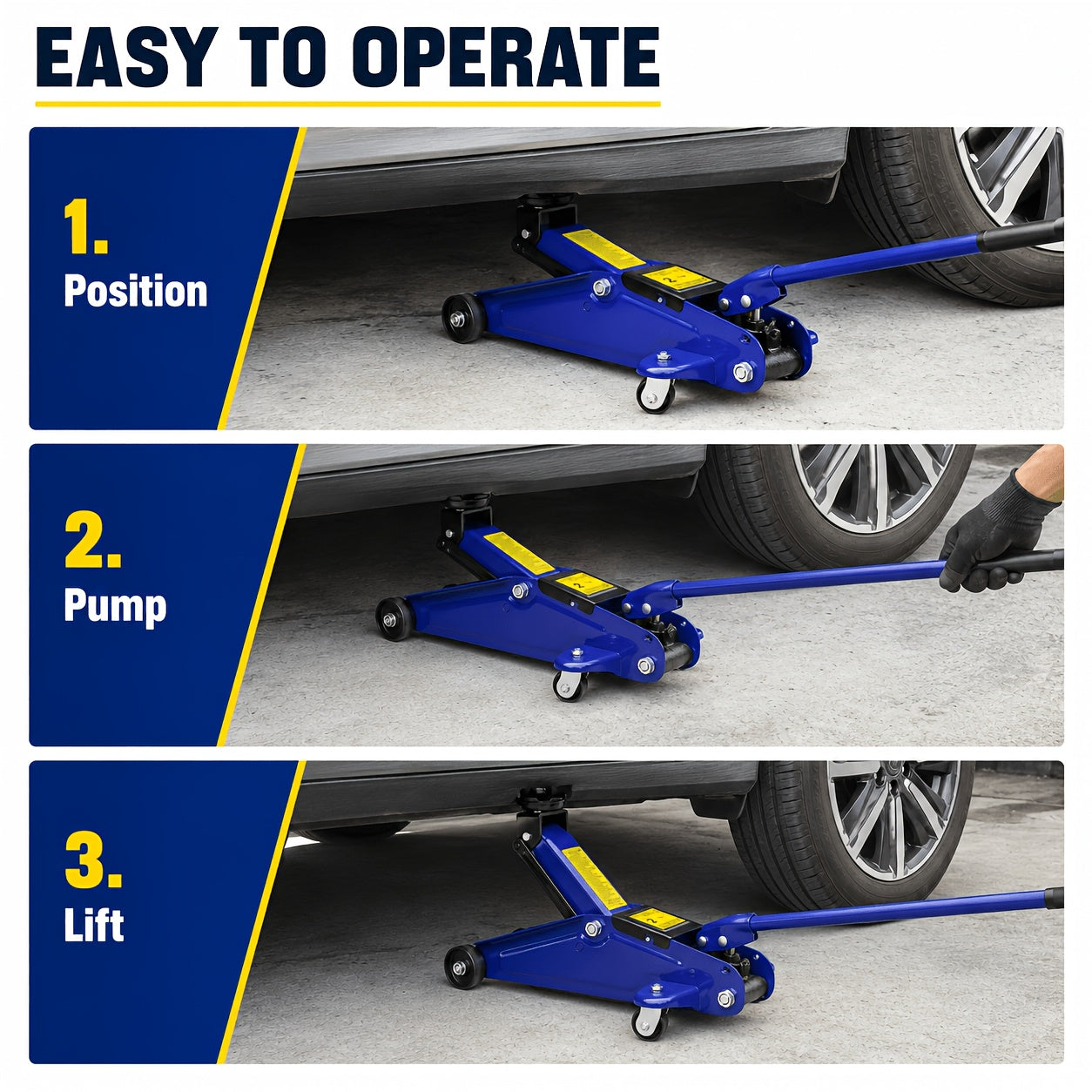 EASY TO OPERATE

1.
Position

2.
Pump

3.
Lift