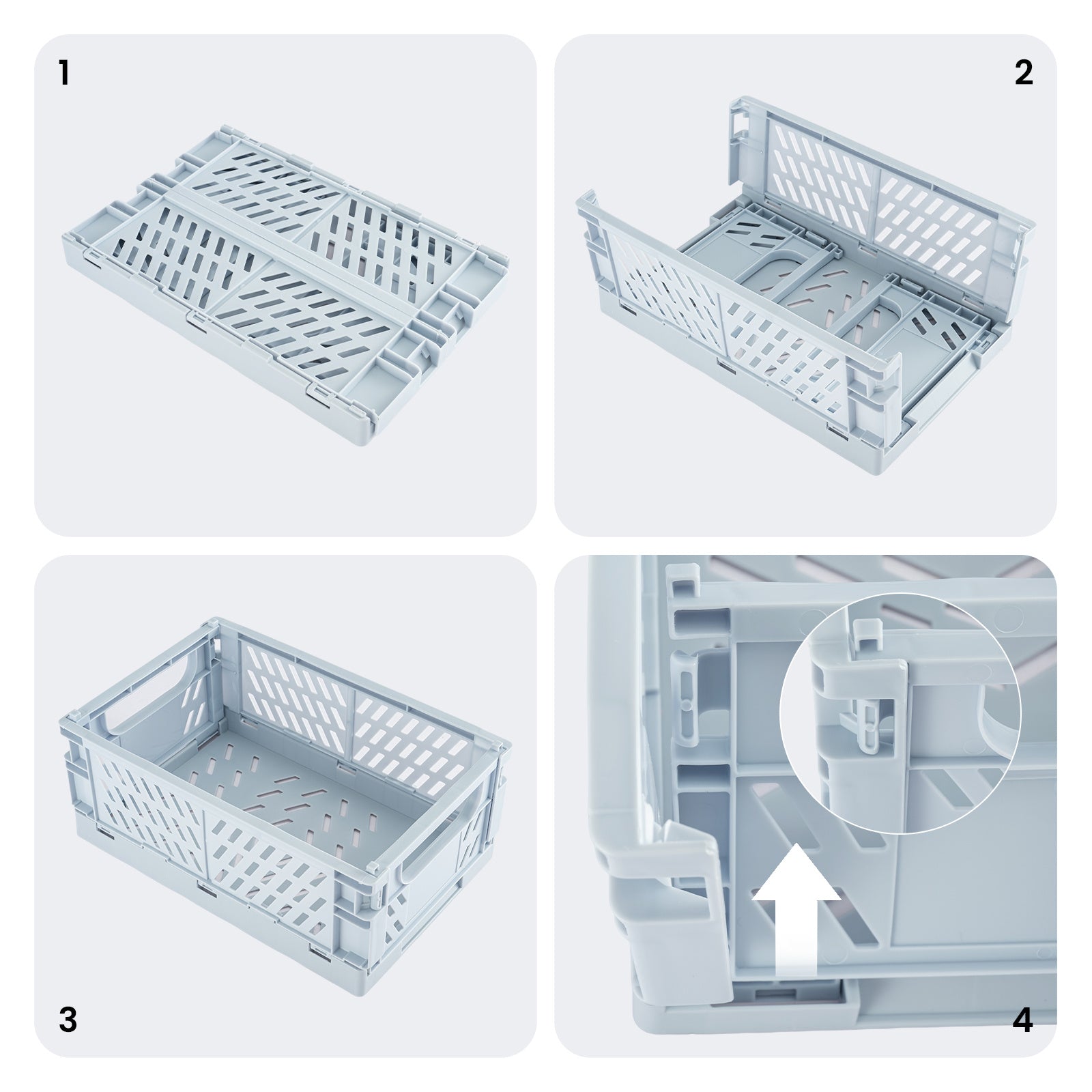 1

2

3

4