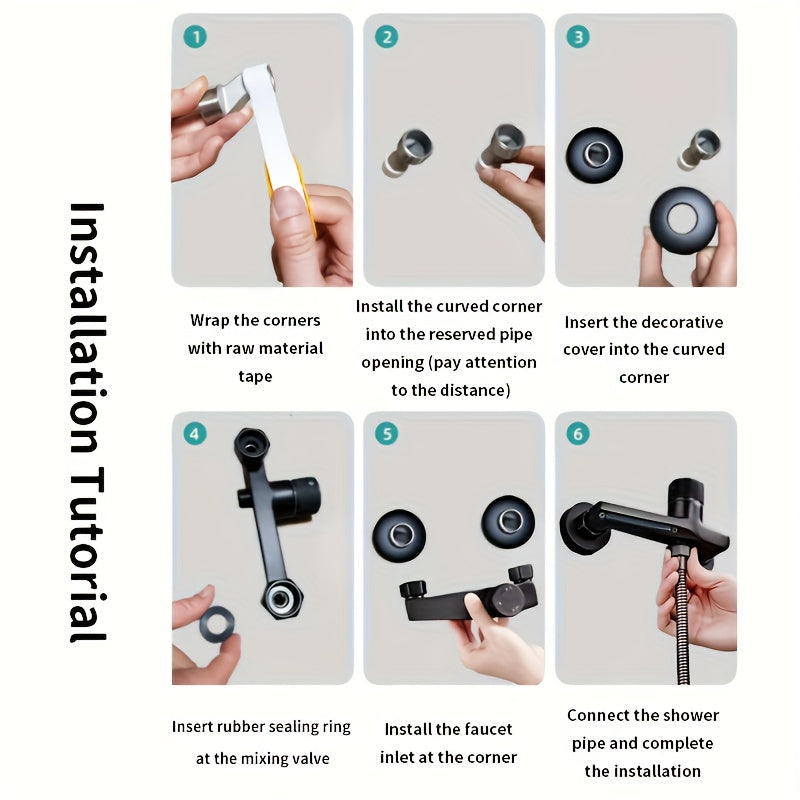 Installation Tutorial

1

Wrap the corners with raw material tape

2

Install the curved corner into the reserved pipe opening (pay attention to the distance)

3

Insert the decorative cover into the curved corner

4

Insert rubber sealing ring at the mixing valve

5

Install the faucet inlet at the corner

6

Connect the shower pipe and complete the installation