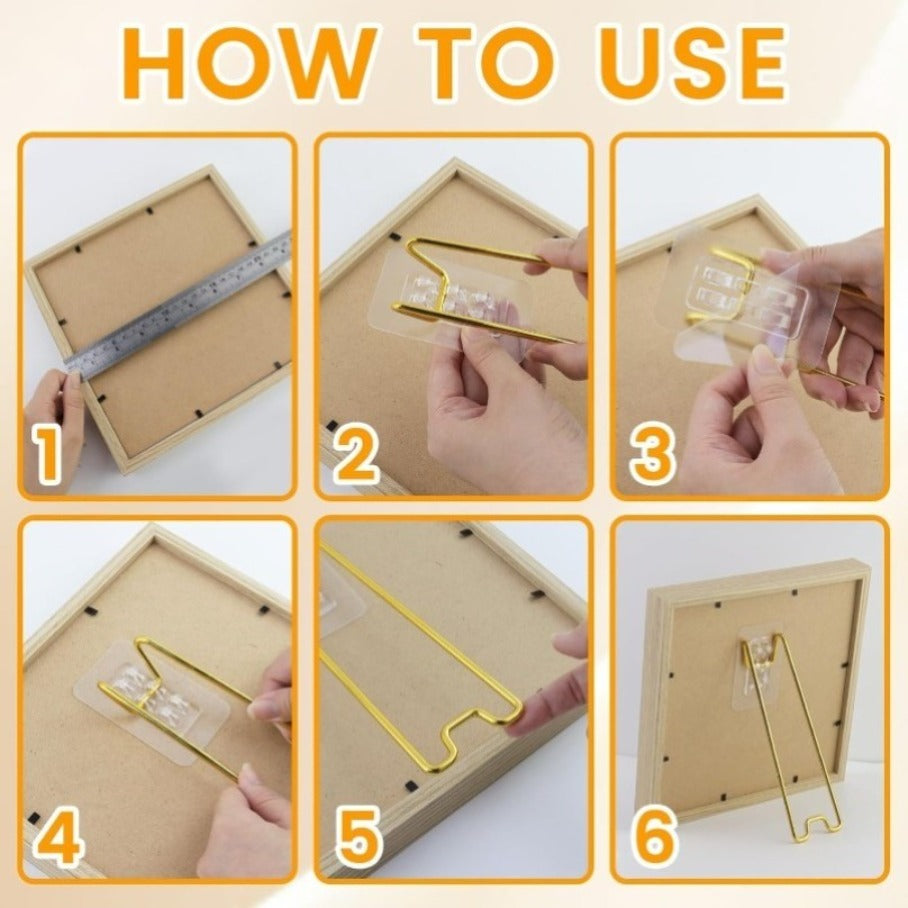 HOW TO USE

1

2

3

4

5

6