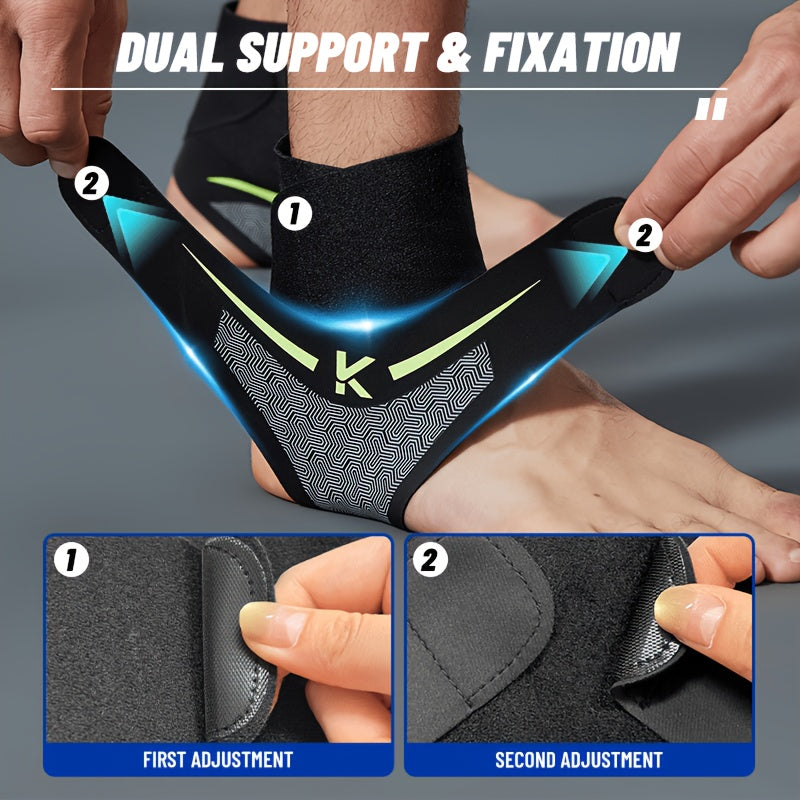 DUAL SUPPORT & FIXATION

2

1

2

K

1

FIRST ADJUSTMENT

2

SECOND ADJUSTMENT