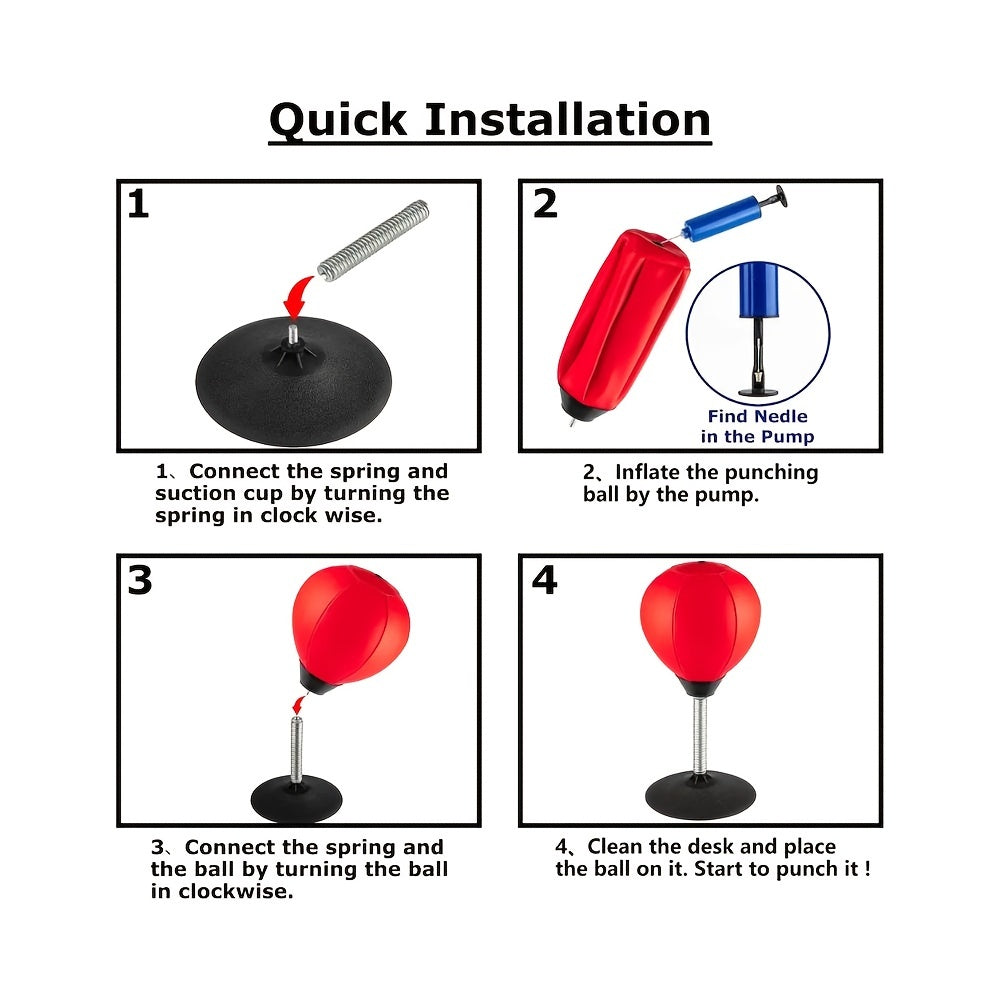 Quick Installation

1

1、Connect the spring and suction cup by turning the spring in clock wise.

2

Find Nedle in the Pump

2、Inflate the punching ball by the pump.

3

3、Connect the spring and the ball by turning the ball in clockwise.

4

4、Clean the desk and place the ball on it. Start to punch it !