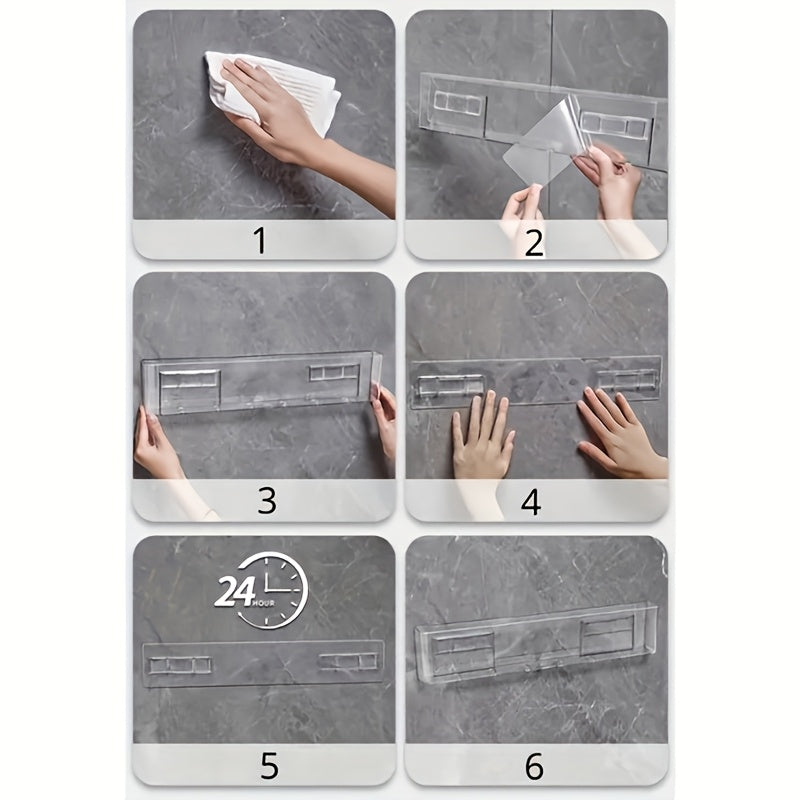 1

2

3

4

24 HOUR

5

6