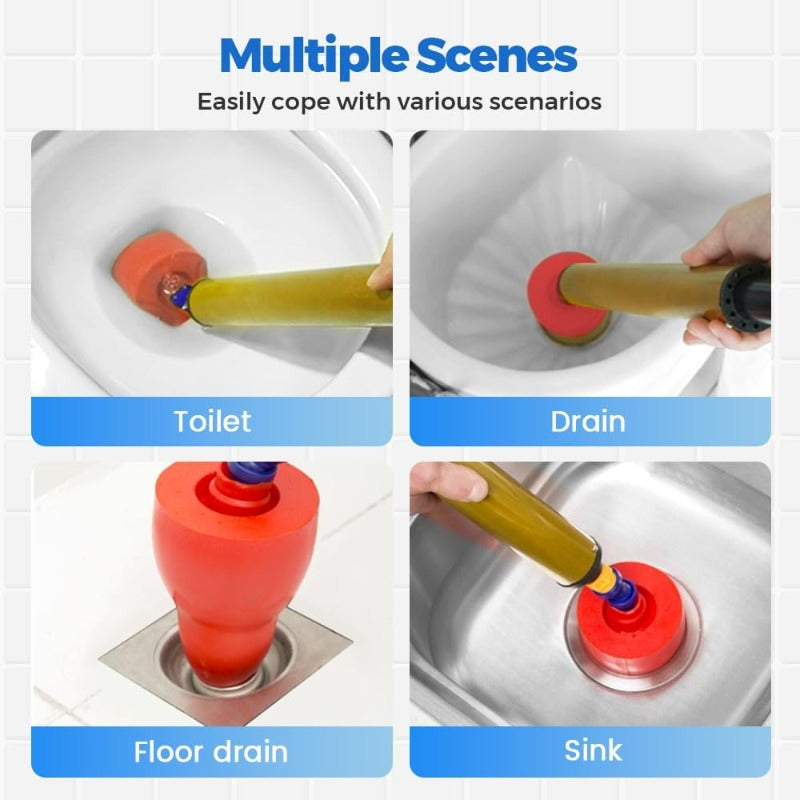 Multiple Scenes
Easily cope with various scenarios

Toilet

Drain

Floor drain

Sink