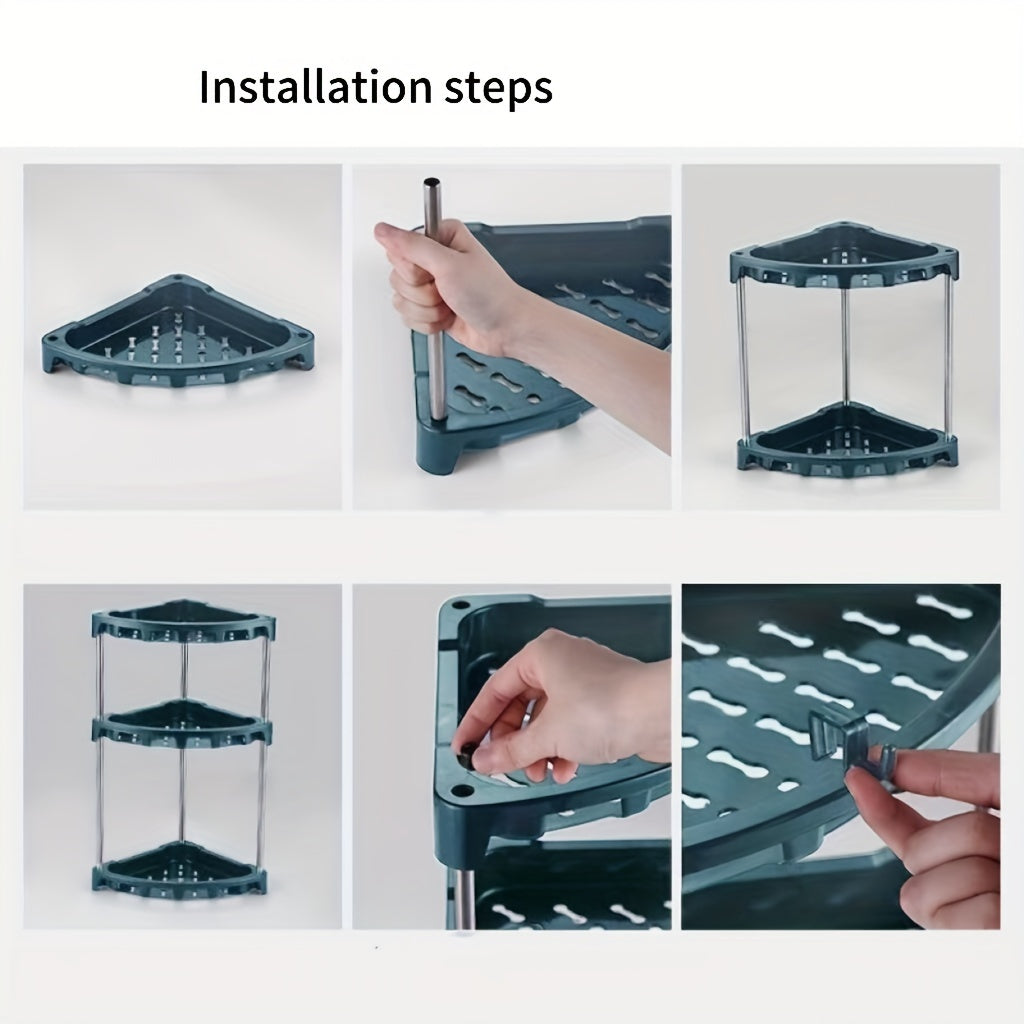 Installation steps