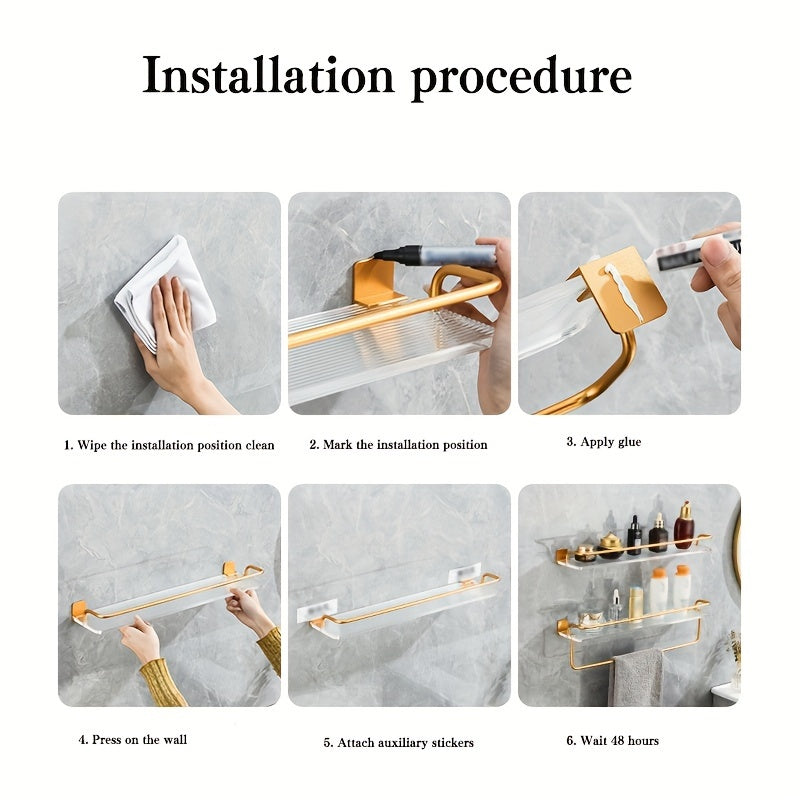 Installation procedure

1. Wipe the installation position clean

2. Mark the installation position

3. Apply glue

4. Press on the wall

5. Attach auxiliary stickers

6. Wait 48 hours