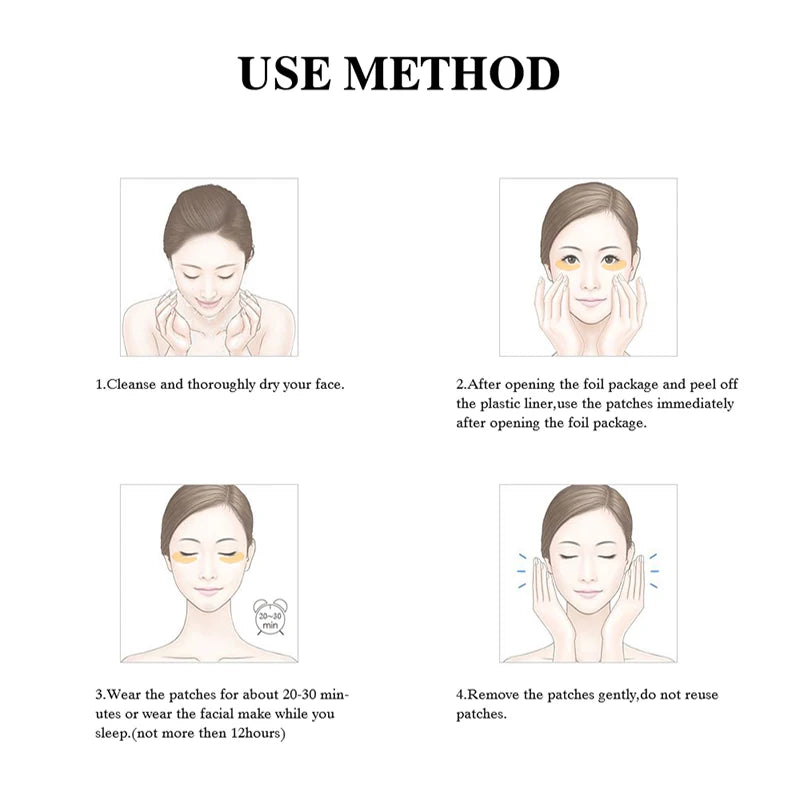 USE METHOD

1.Cleanse and thoroughly dry your face.

2.After opening the foil package and peel off the plastic liner,use the patches immediately after opening the foil package.

20~30 min

3.Wear the patches for about 20-30 minutes or wear the facial make while you sleep.(not more then 12hours)

4.Remove the patches gently,do not reuse patches.