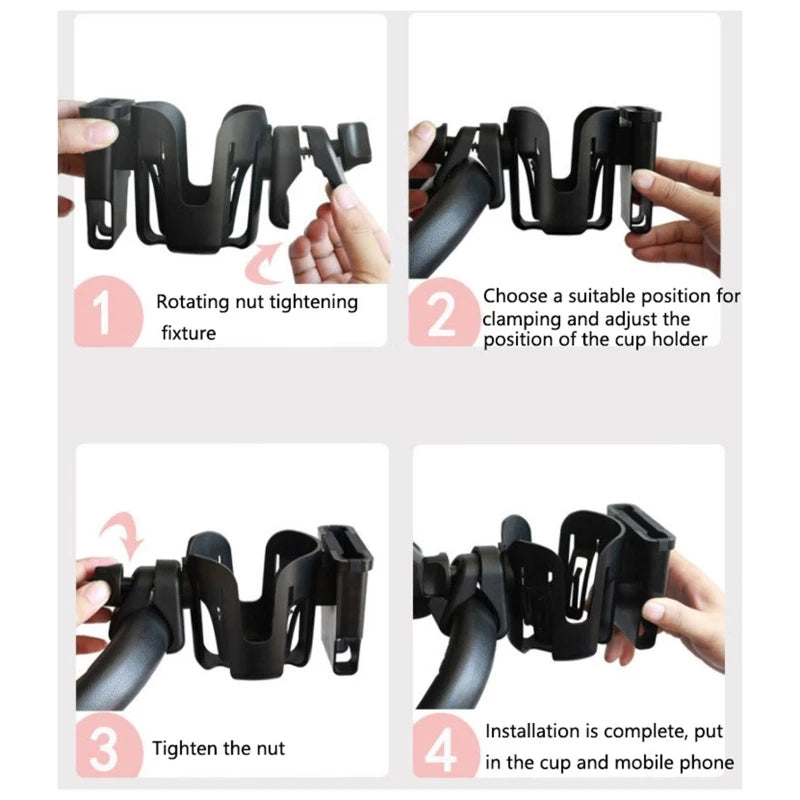 1 Rotating nut tightening fixture

2 Choose a suitable position for clamping and adjust the position of the cup holder

3 Tighten the nut

4 Installation is complete, put in the cup and mobile phone